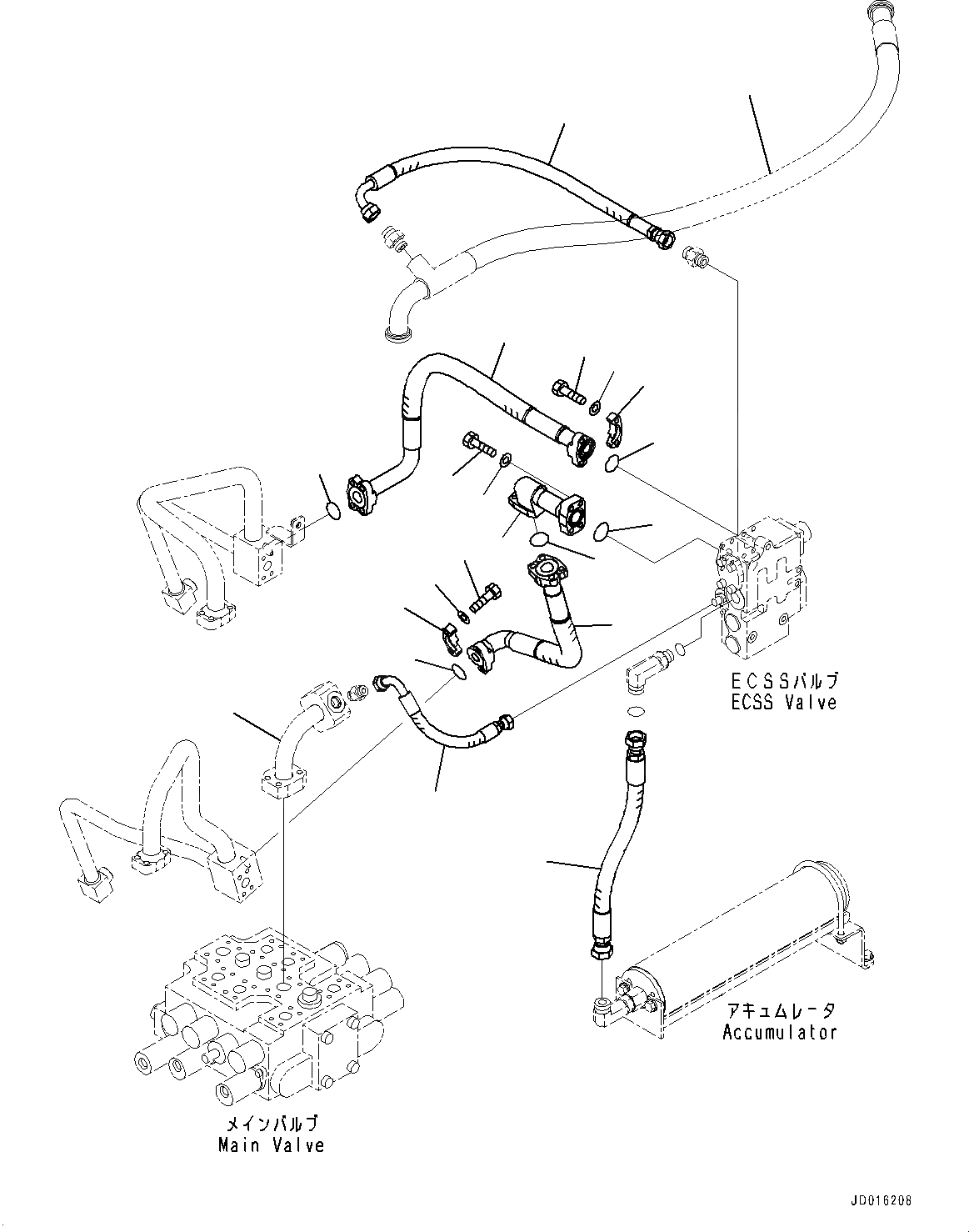 ECSSバルブ
ECSS Valve

アキュムレータ
Accumulator

メインバルブ
Main Valve

JD016208