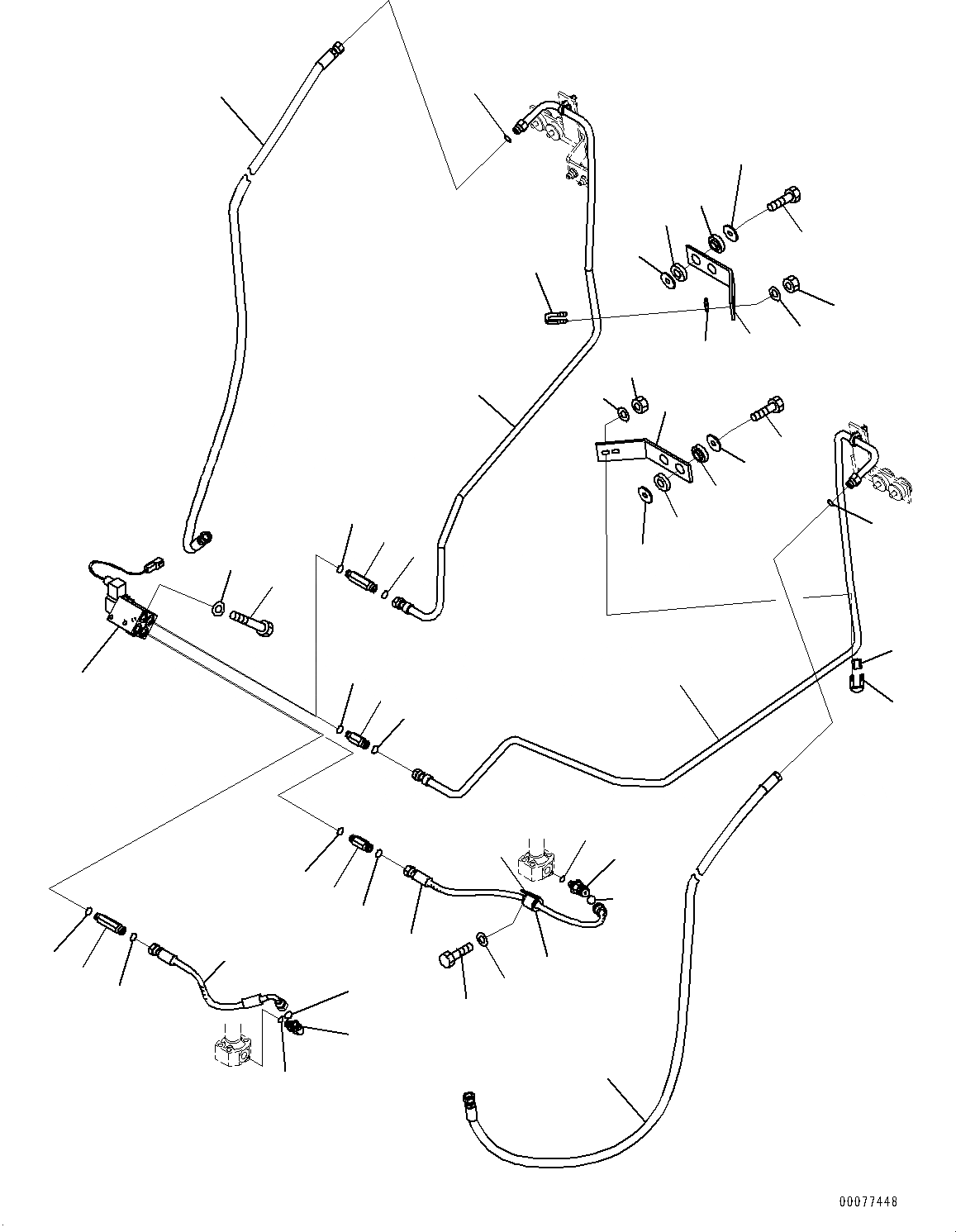 00077448