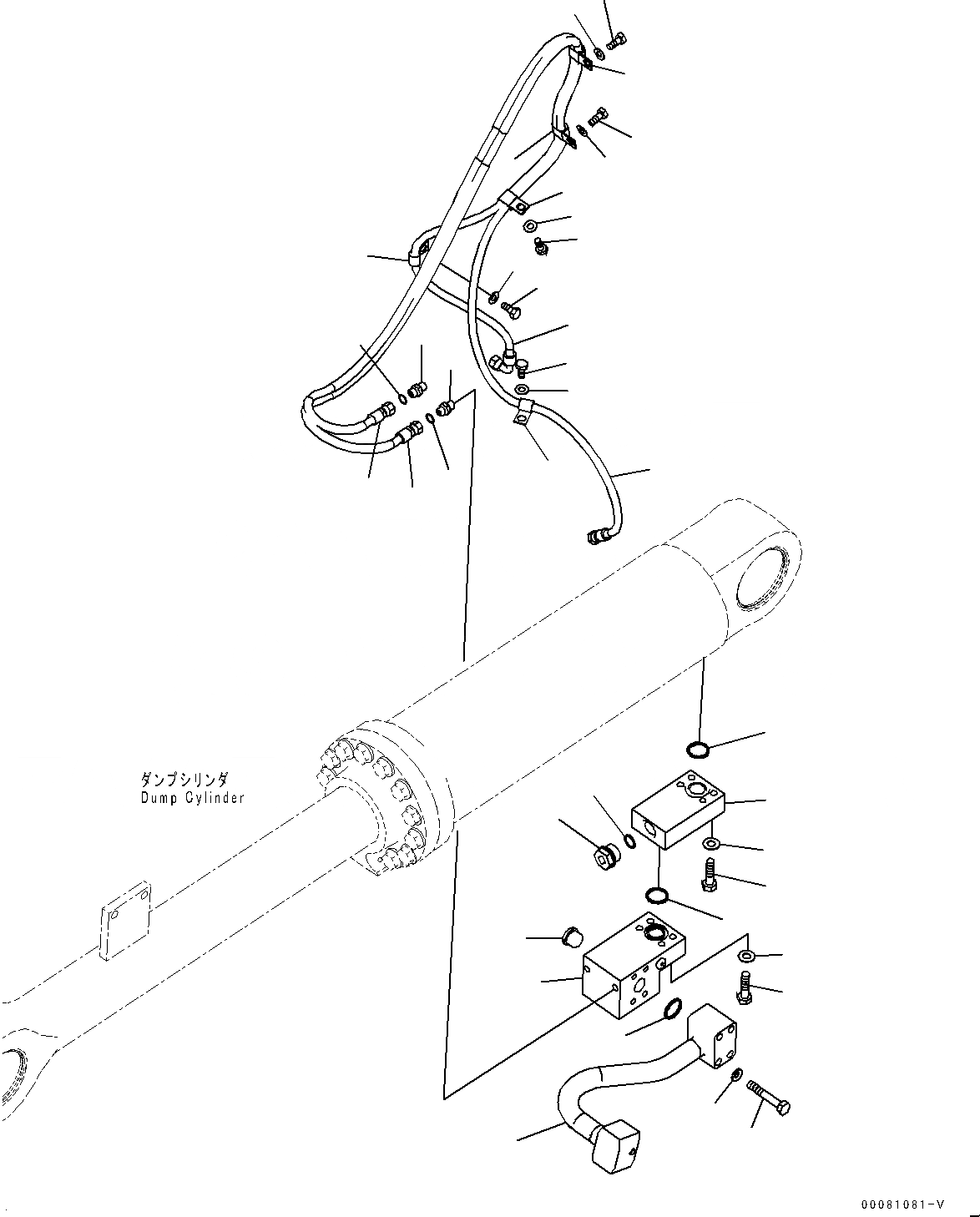 ダンプシリンダ
Dump Cylinder

00081081-V