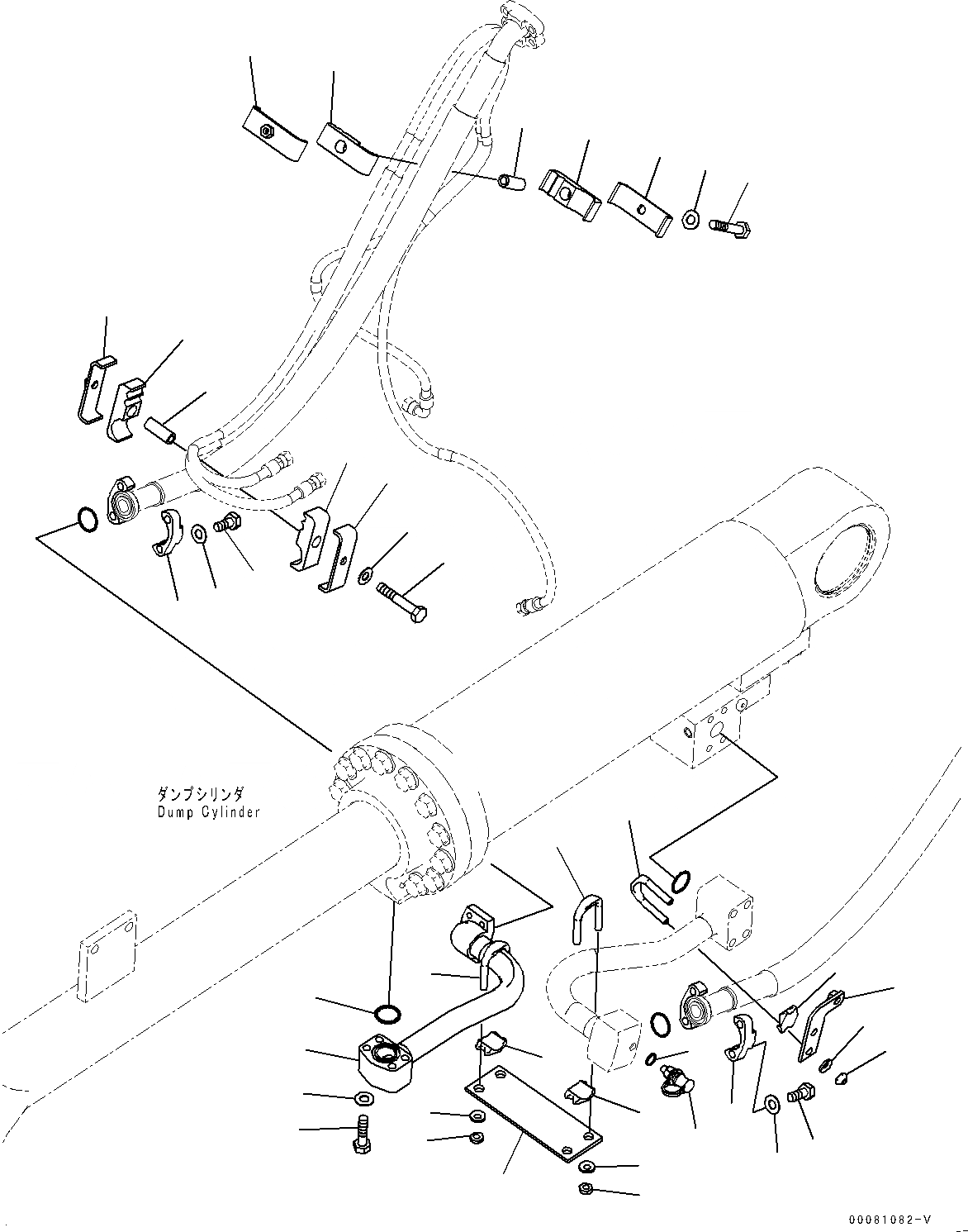 ダンプシリンダ
Dump Cylinder

00081082-V