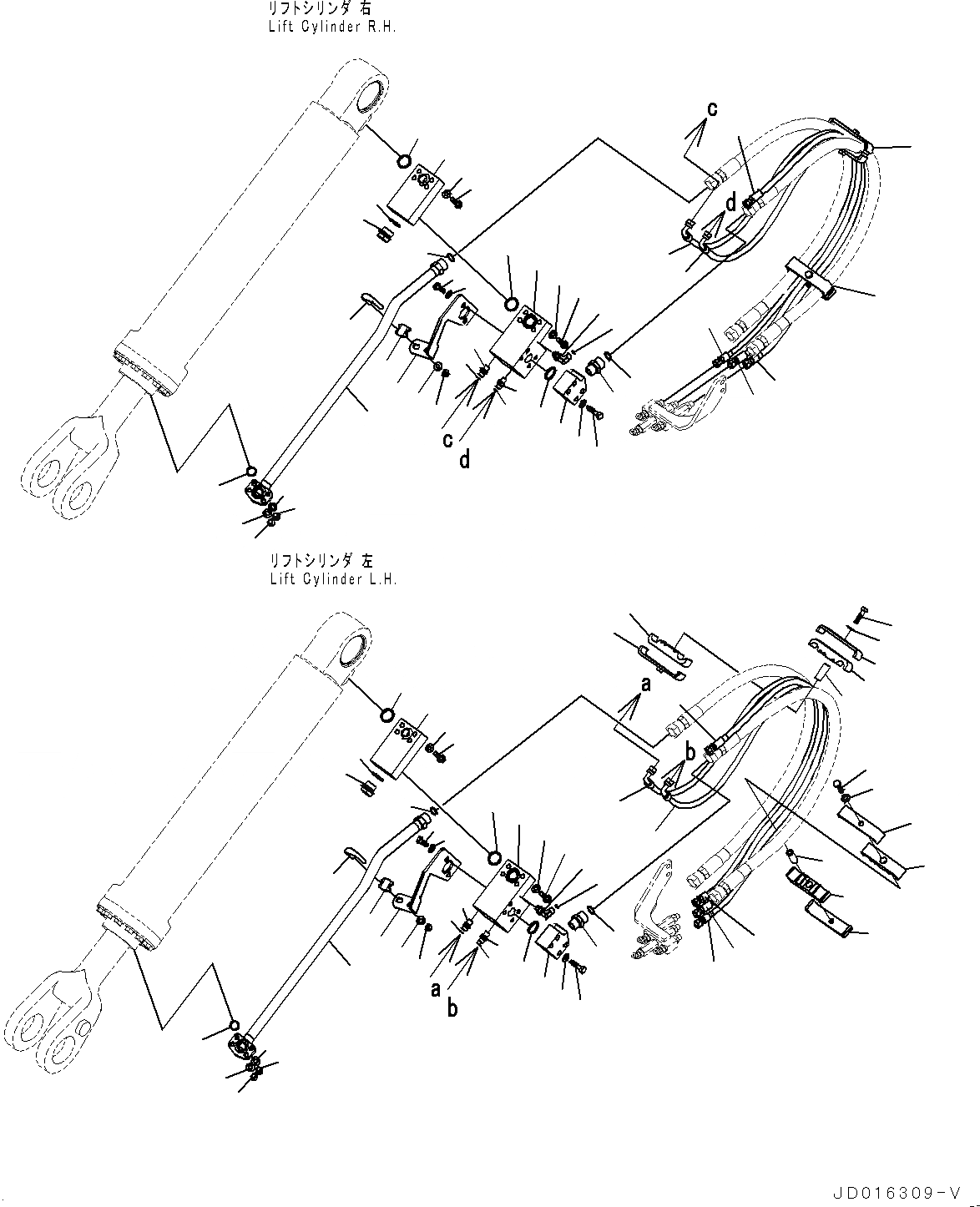 リフトシリンダ 右
Lift Cylinder R.H.

c

d

c
d

リフトシリンダ 左
Lift Cylinder L.H.

a

b

a
b

JD016309-V