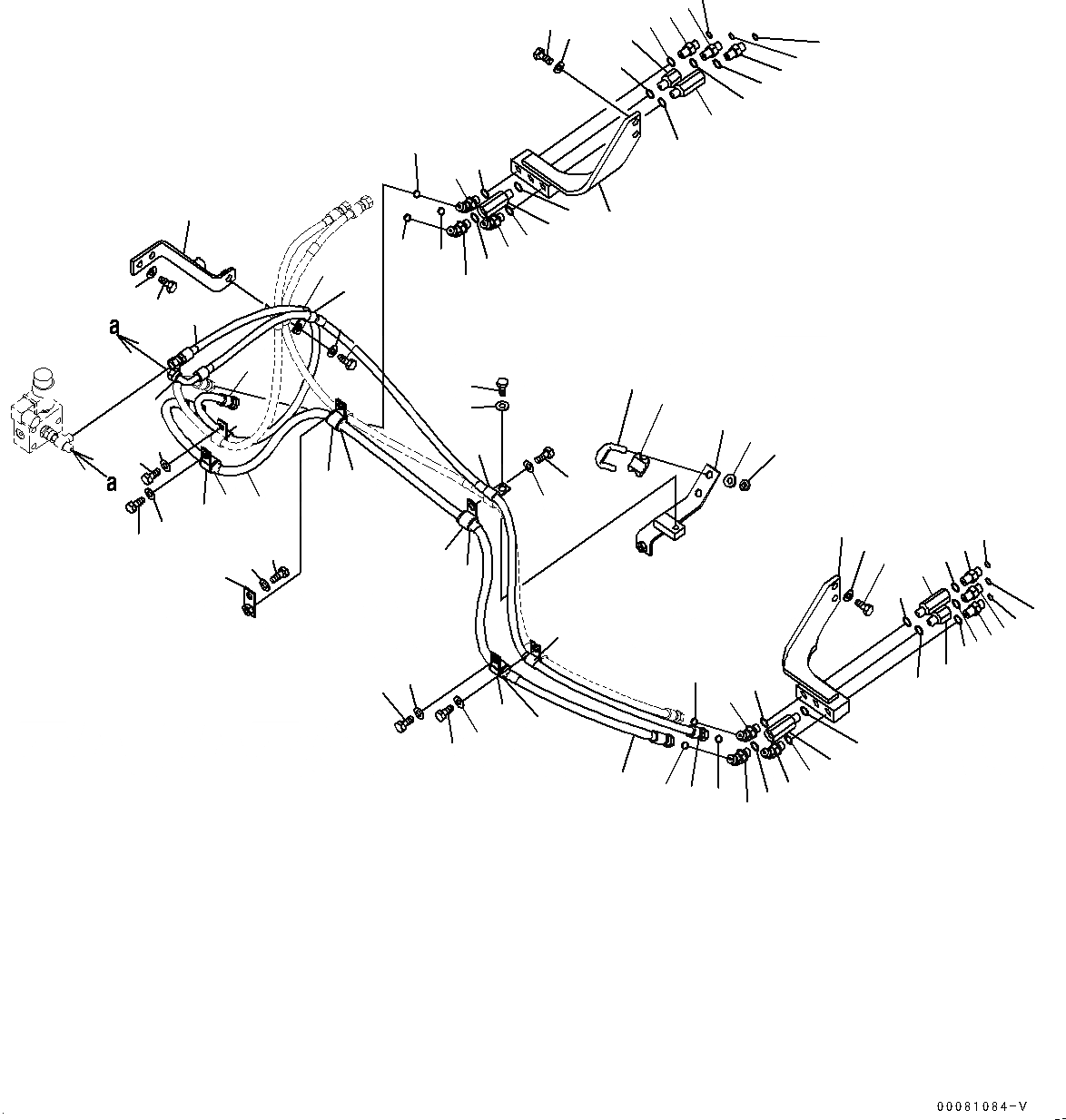 a

a

00081084-V