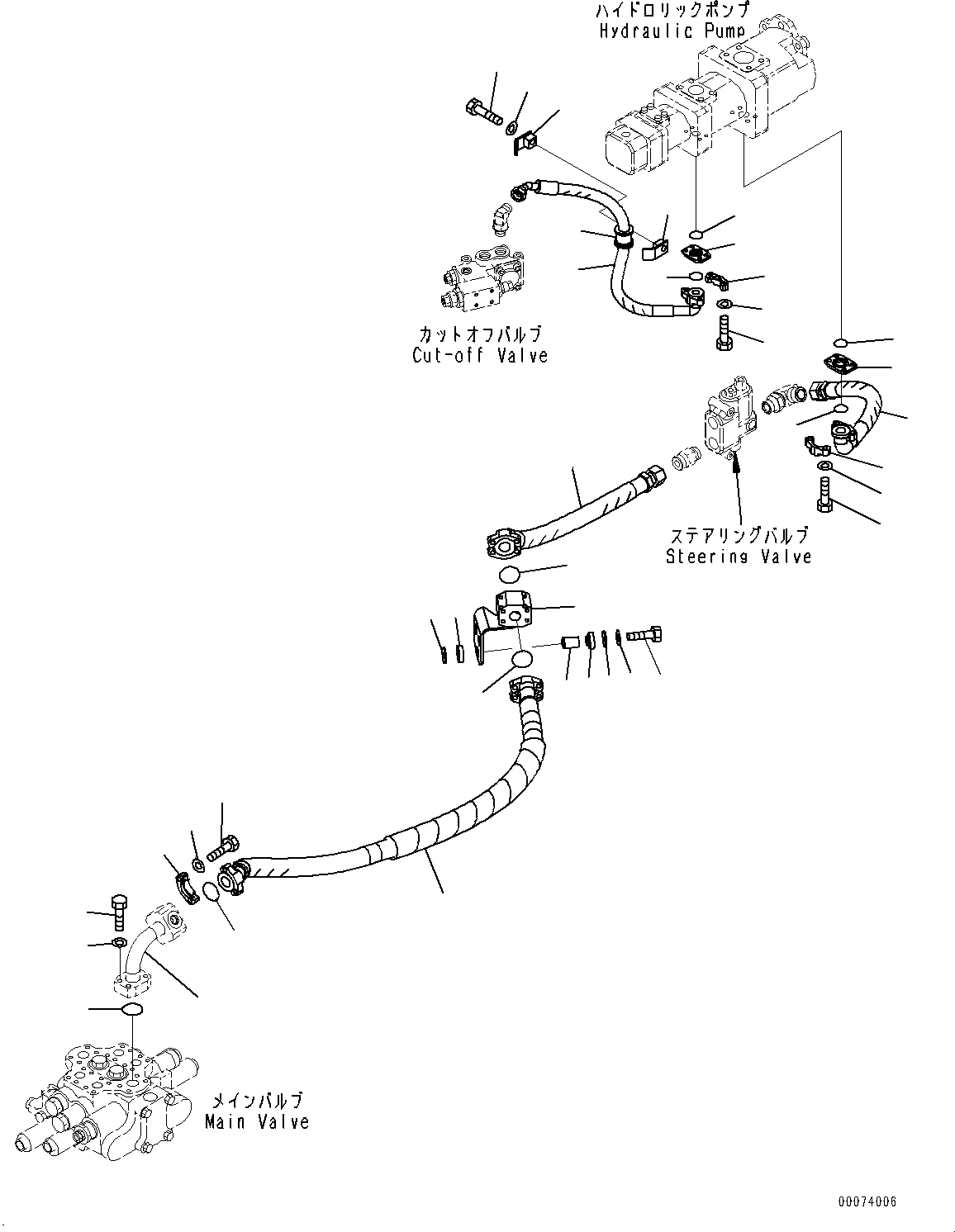 ハイドロリックポンプ
Hydraulic Pump

カットオフバルブ
Cut-off Valve

ステアリングバルブ
Steering Valve

メインバルブ
Main Valve

00074006