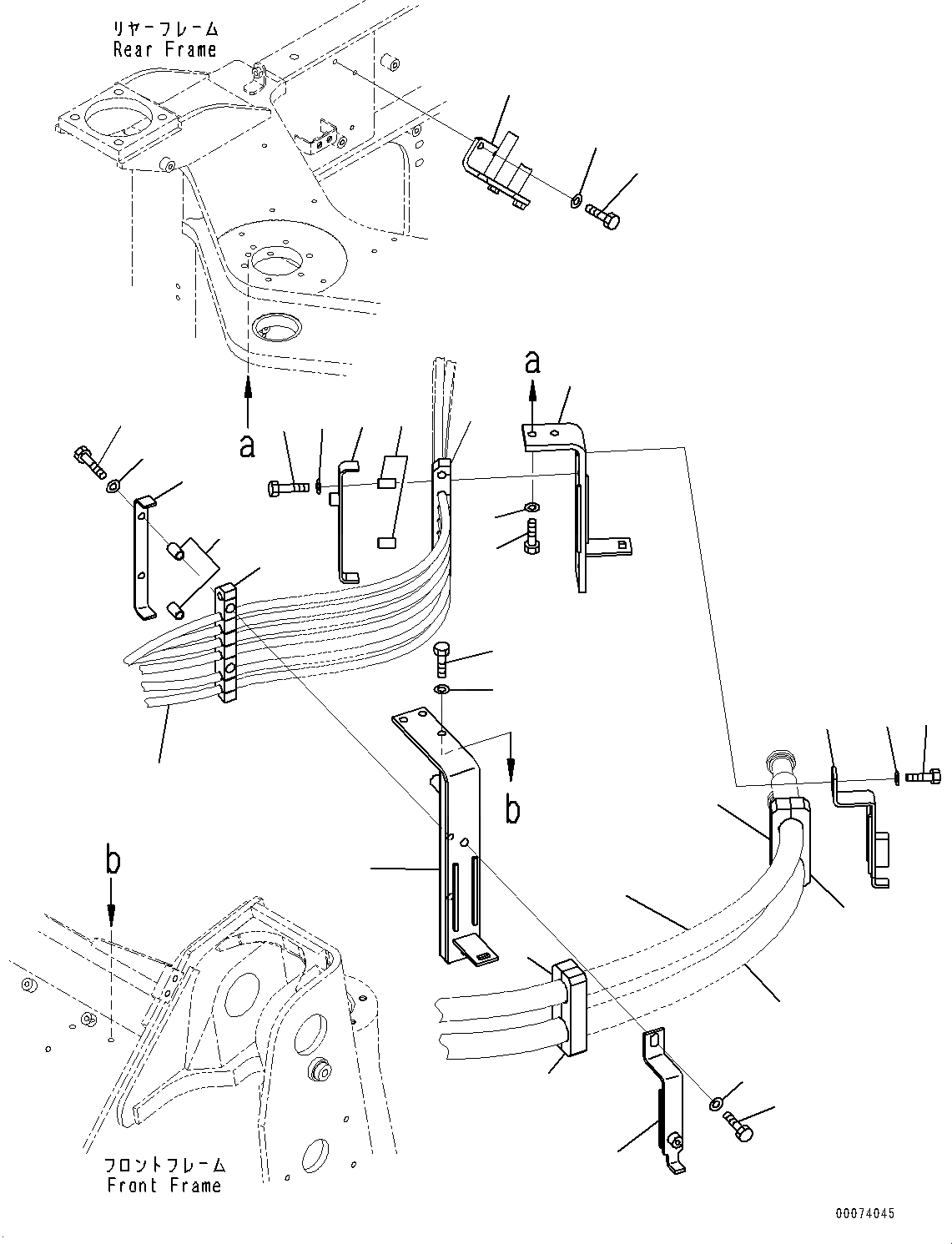 リヤーフレーム
Rear Frame

a

a

b

b

フロントフレーム
Front Frame

00074045