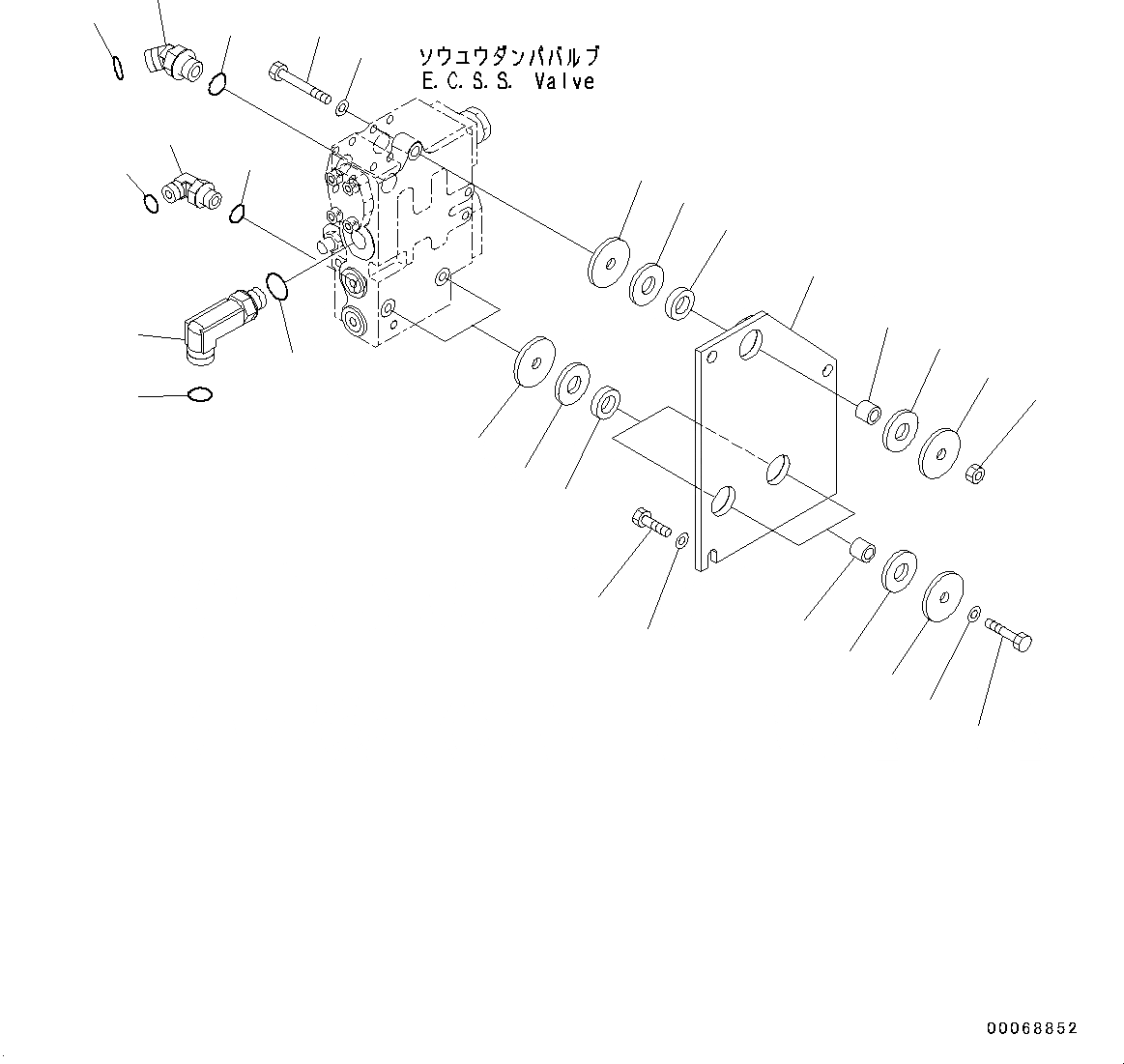 ソウユウダンパバルブ
E.C.S.S. Valve

00068852