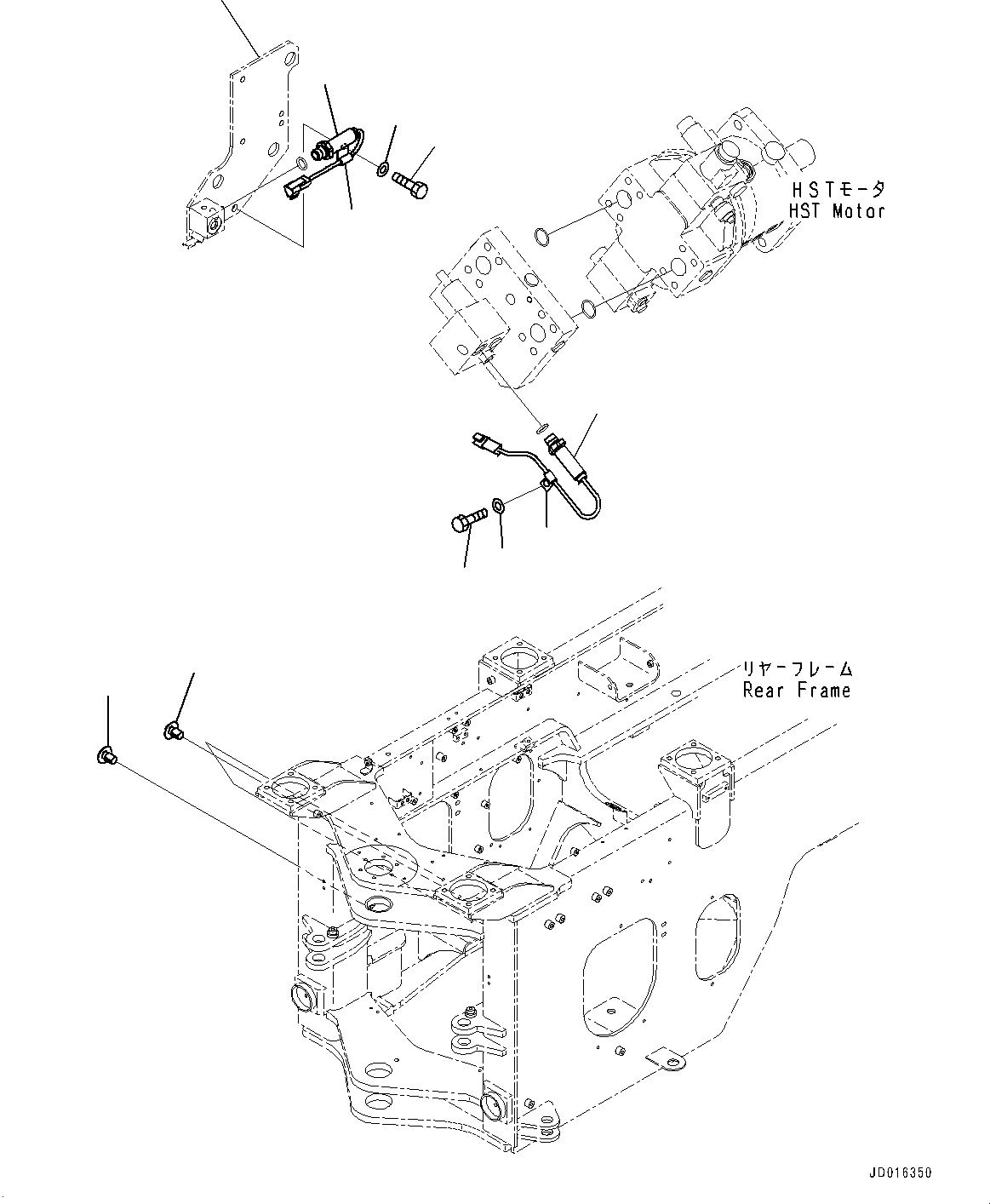 HSTモータ
HST Motor

リヤーフレーム
Rear Frame

JD016350