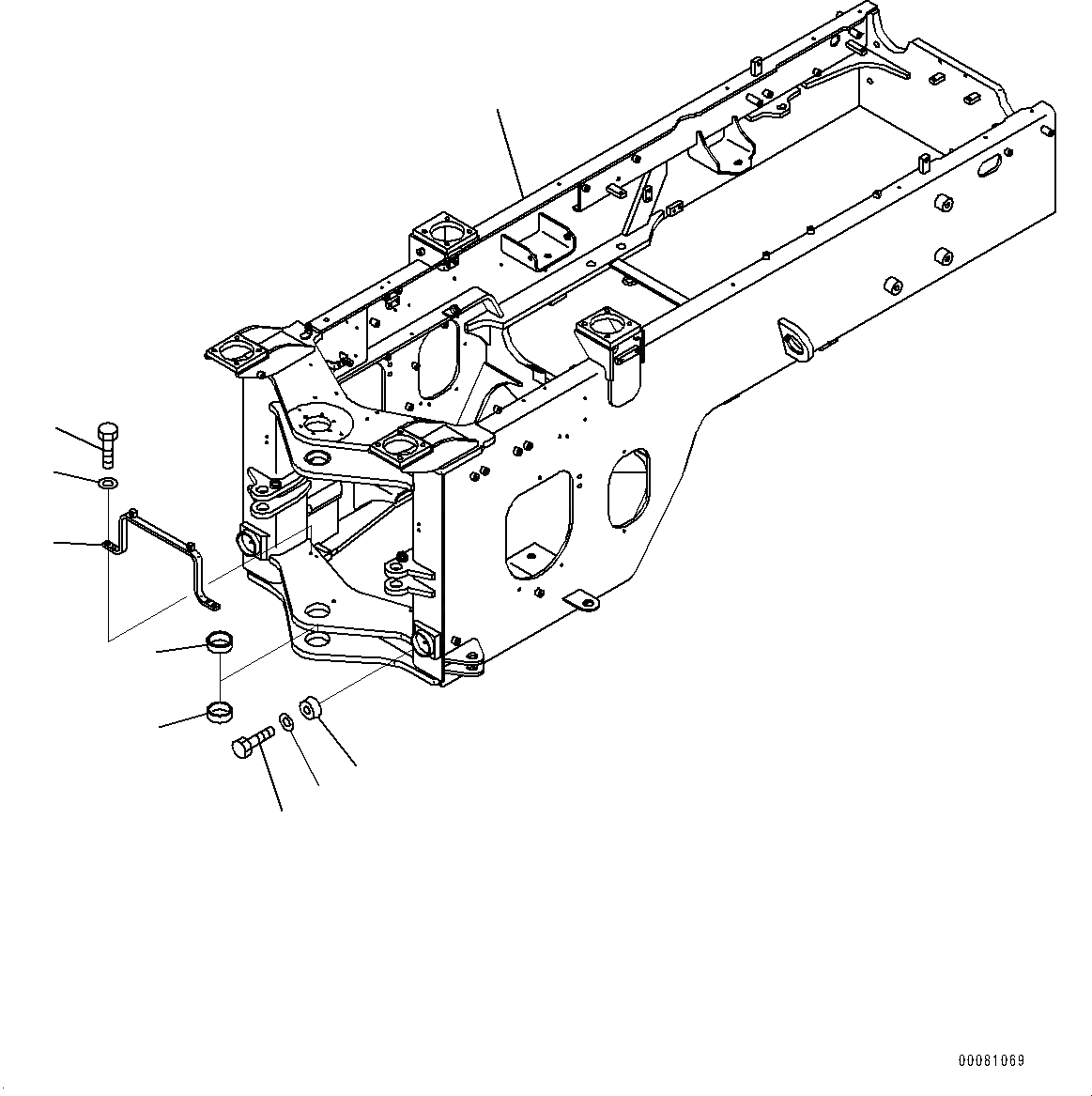 00081069