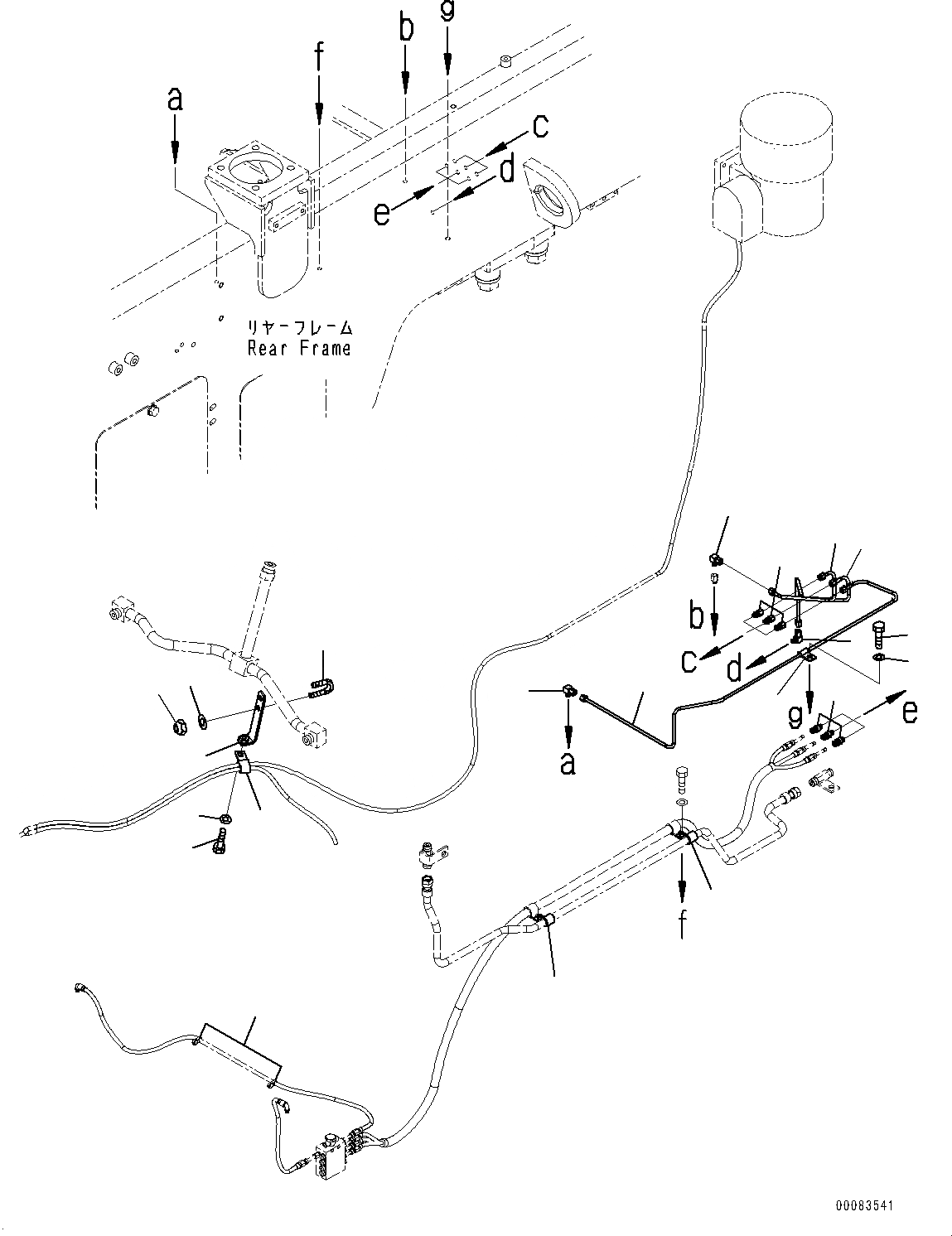 a
f
b
g
c
d
e
リヤーフレーム
Rear Frame
b
c
d
g
e
a
f
00083541