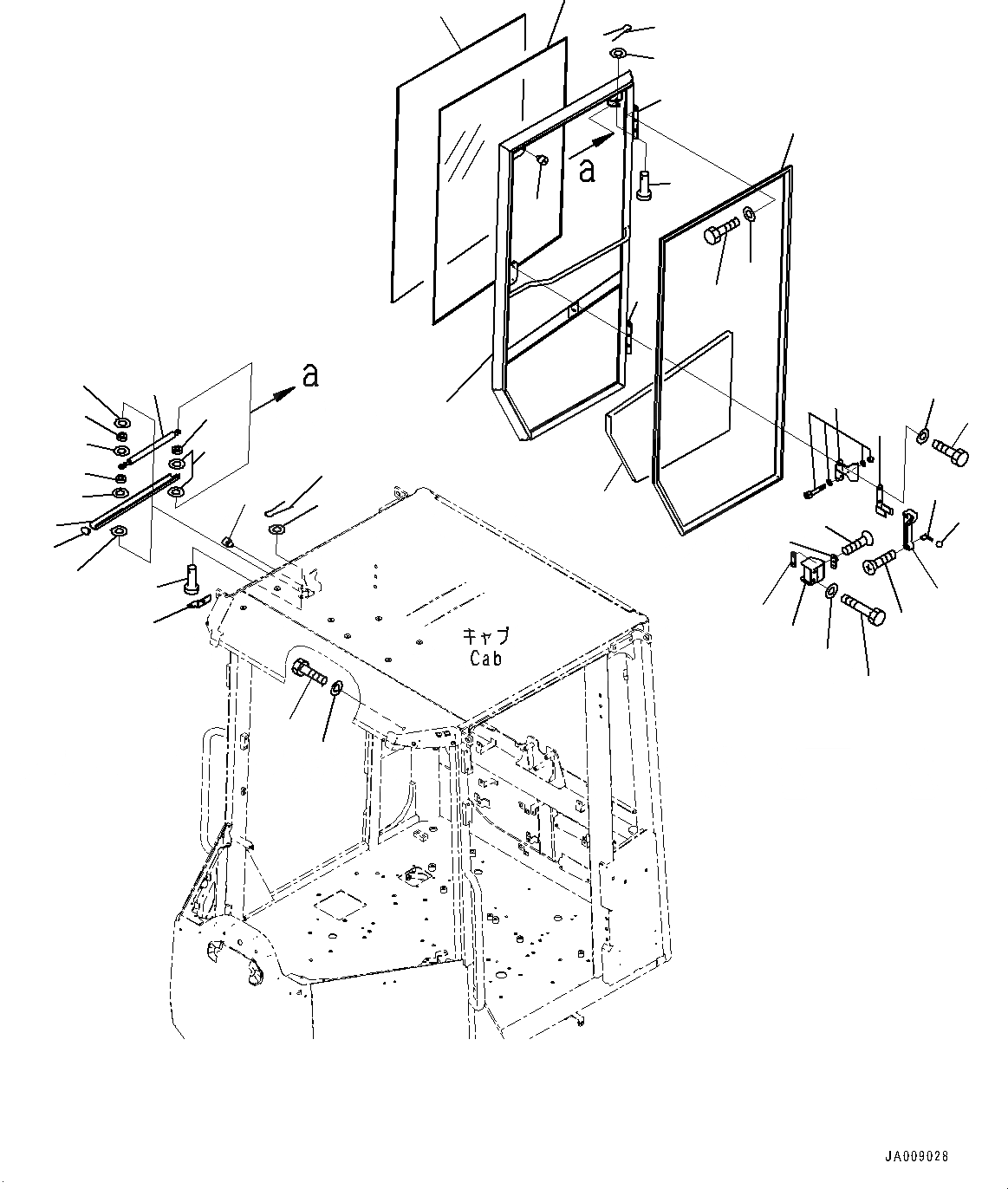 a

a

キャブ
Cab

JA009028