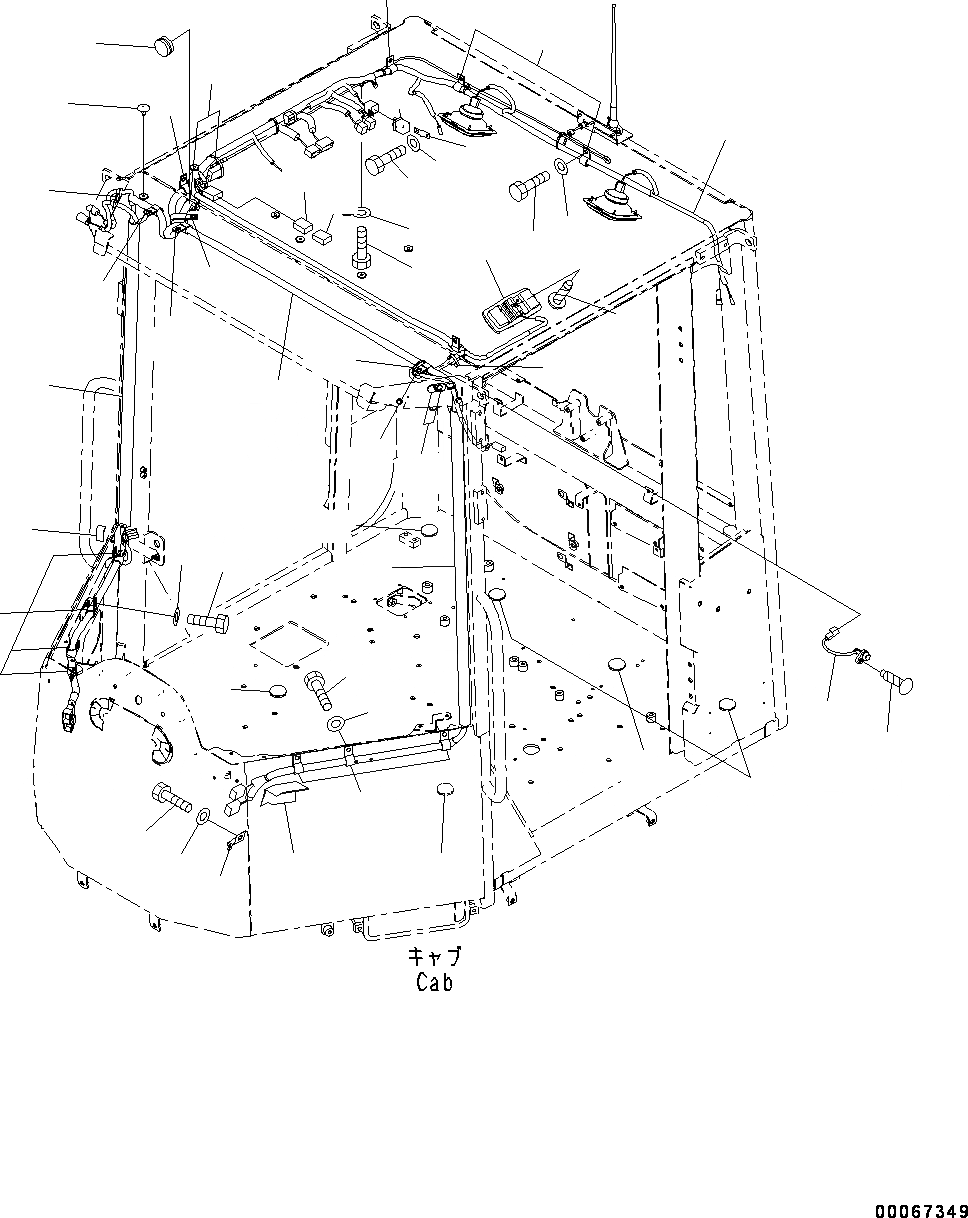 キャブ
Cab

00067349