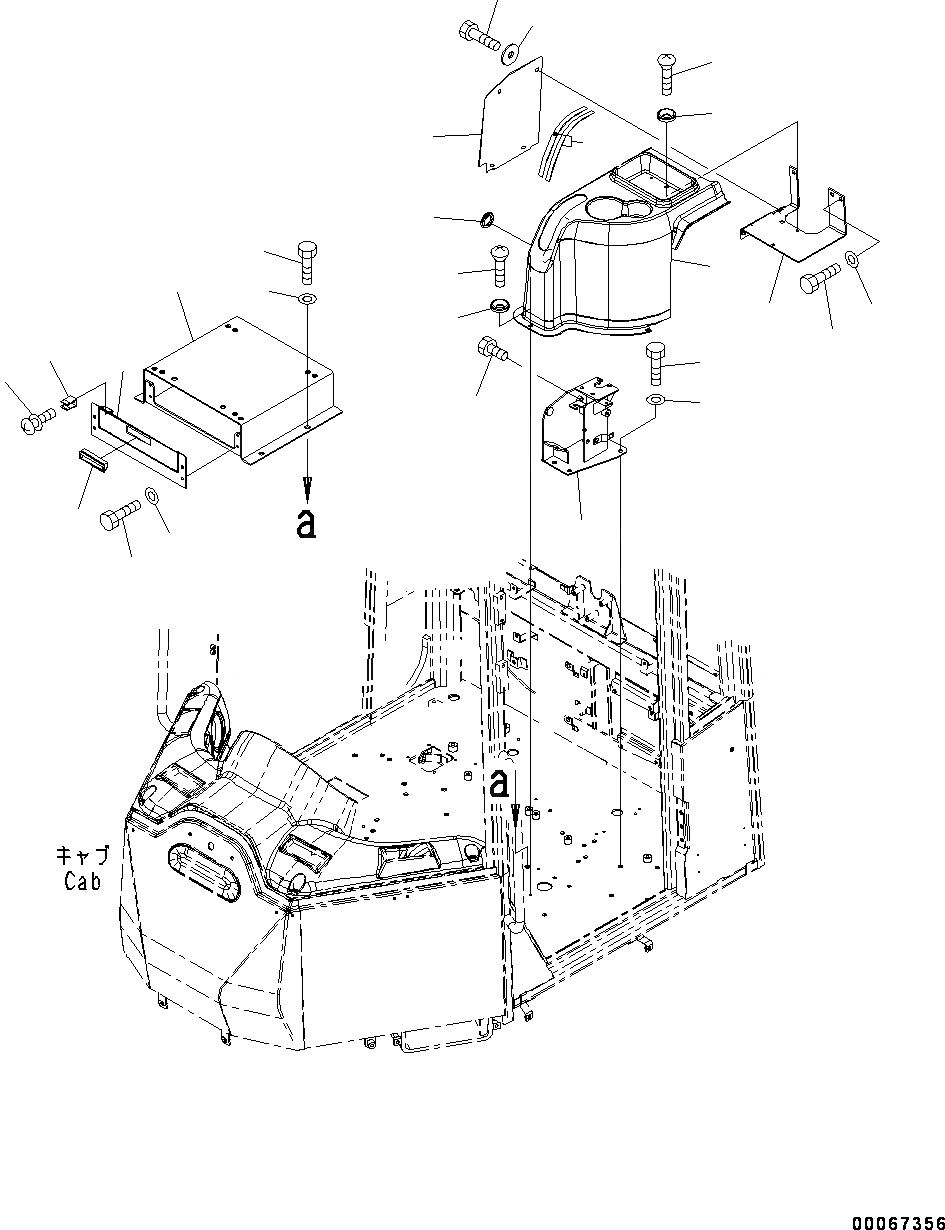 a

a

キャブ
Cab

00067356