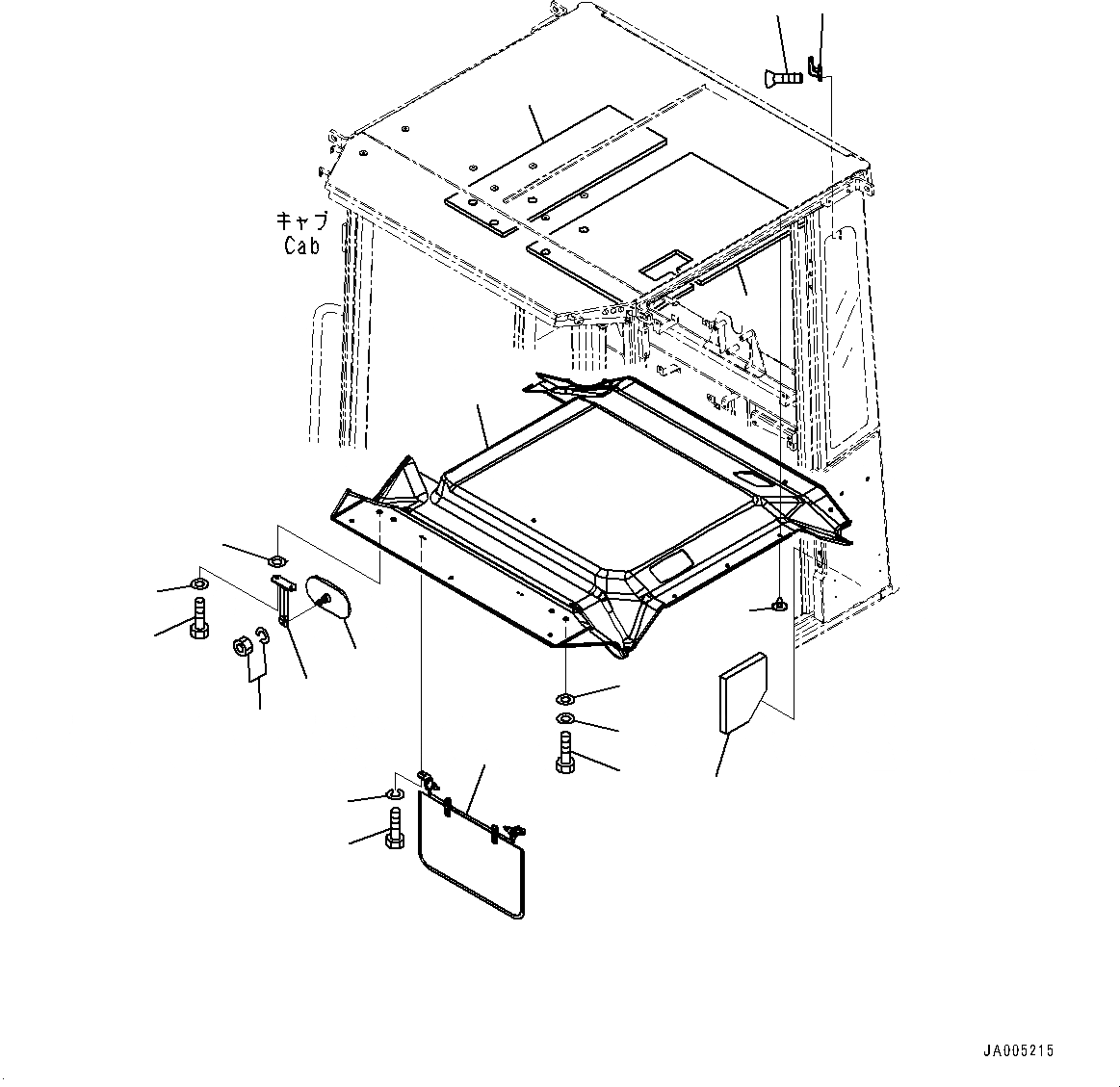 キャブ
Cab

JA005215