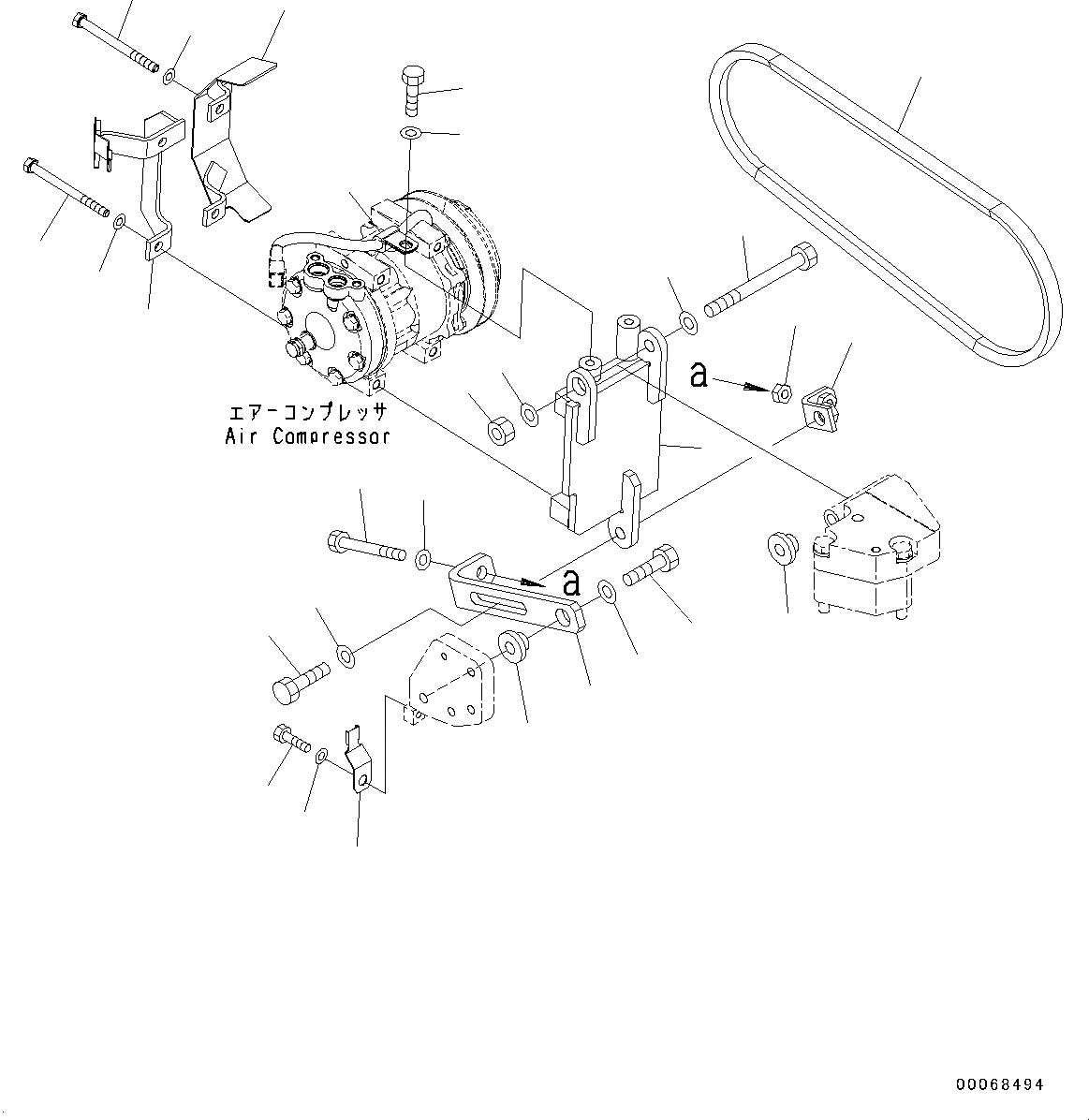 エアーコンプレッサ
Air Compressor

a

a

00068494