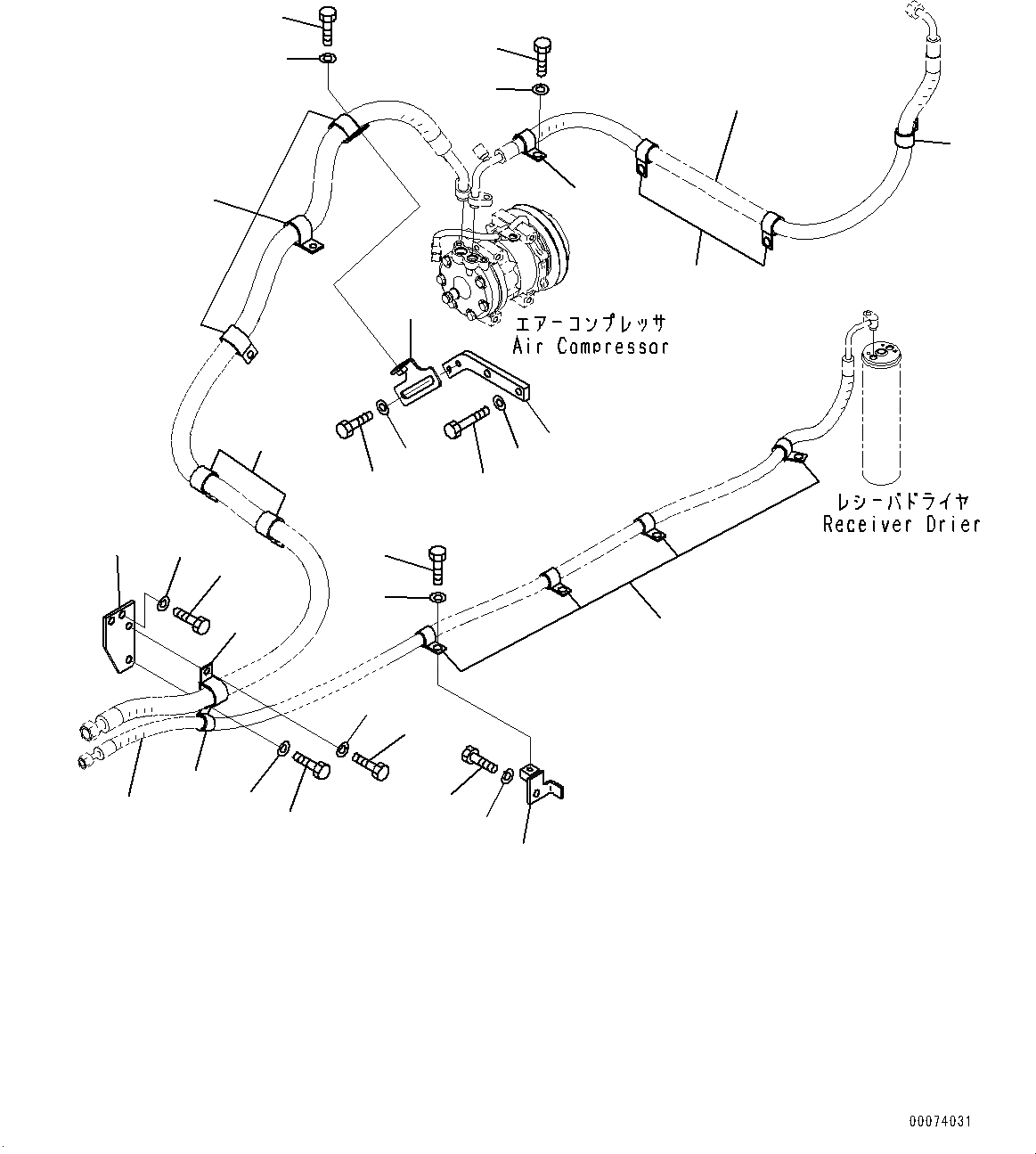 エアーコンプレッサ
Air Compressor

レシーバドライヤ
Receiver Drier

00074031