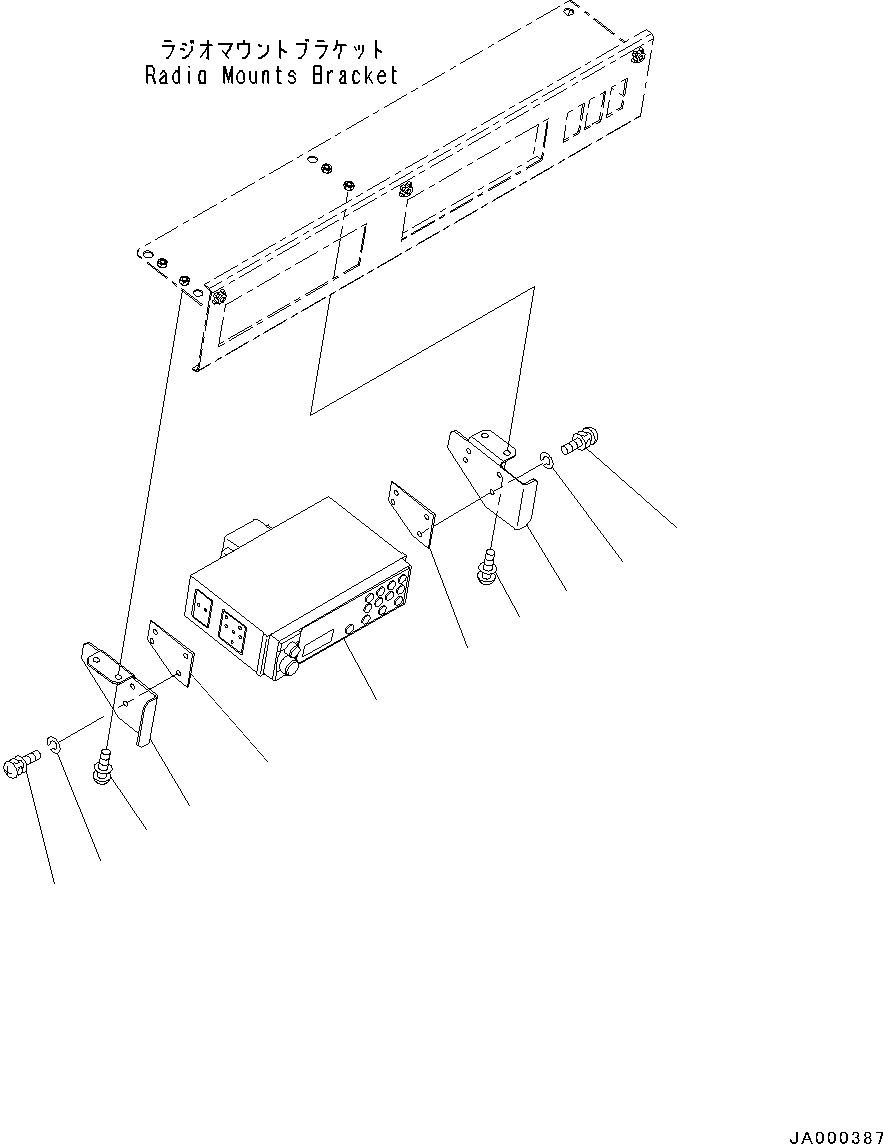 ラジオマウントブラケット
Radio Mounts Bracket

JA000387