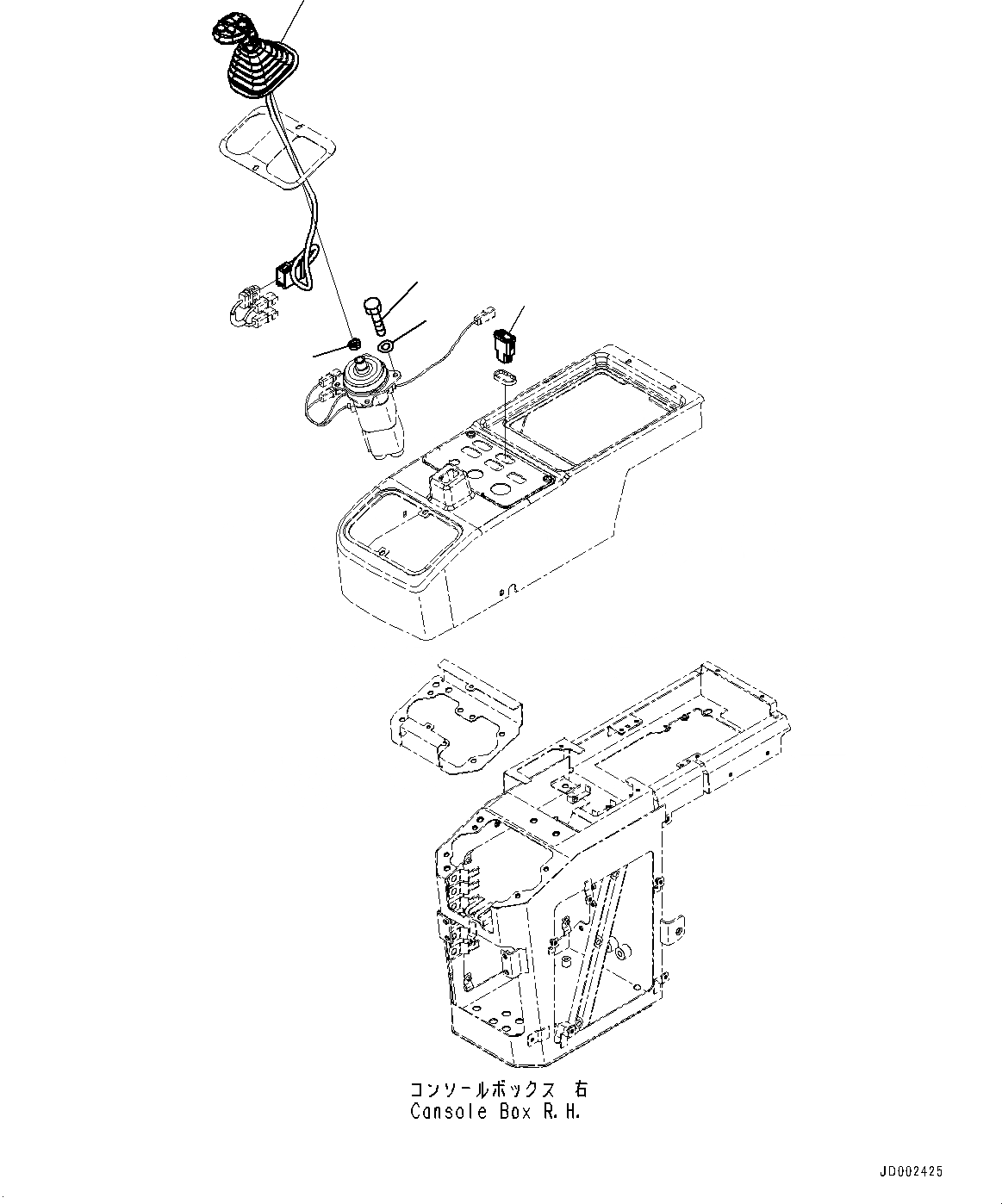 コンソールボックス 右
Cansole Box R.H.

JD002425