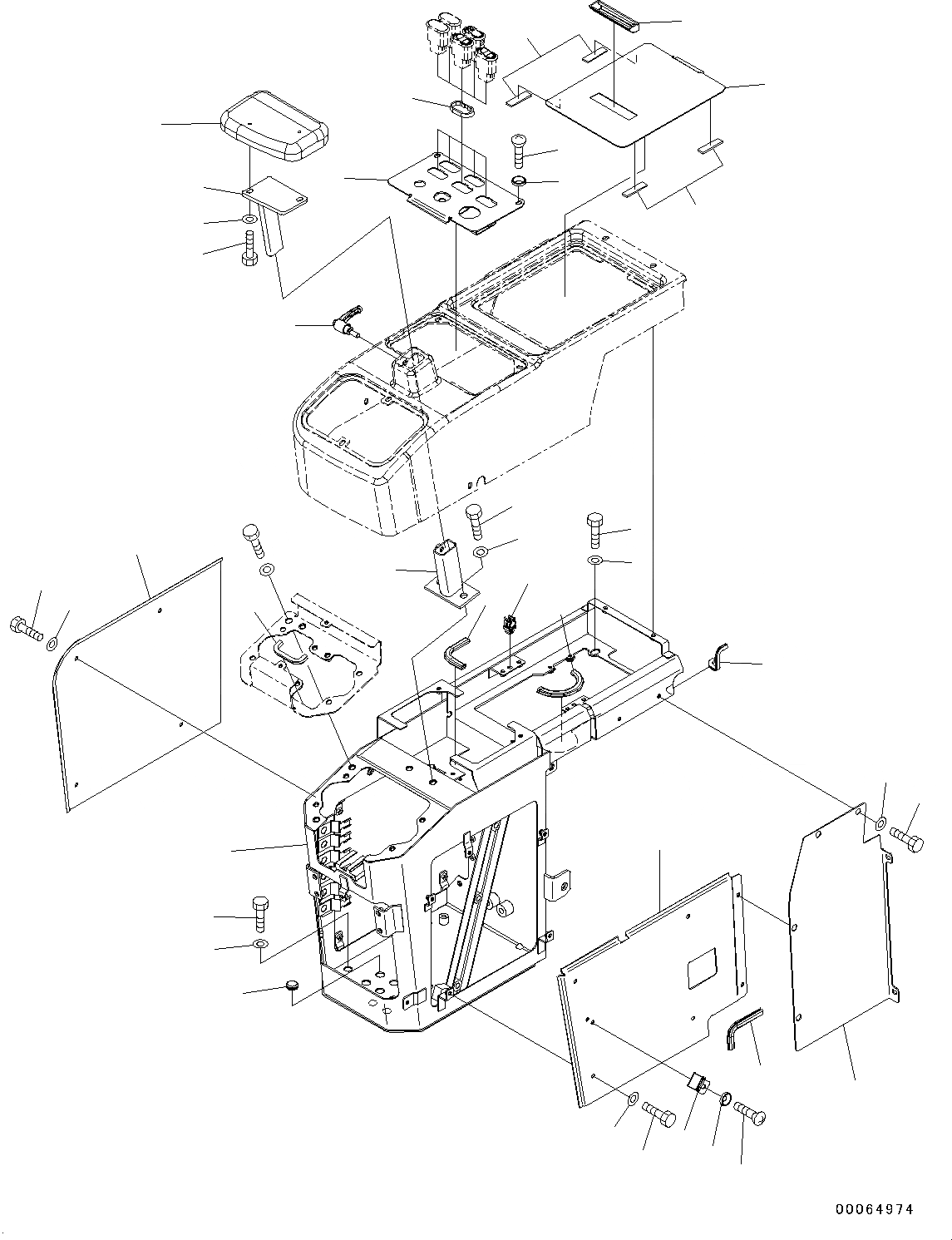 00064974