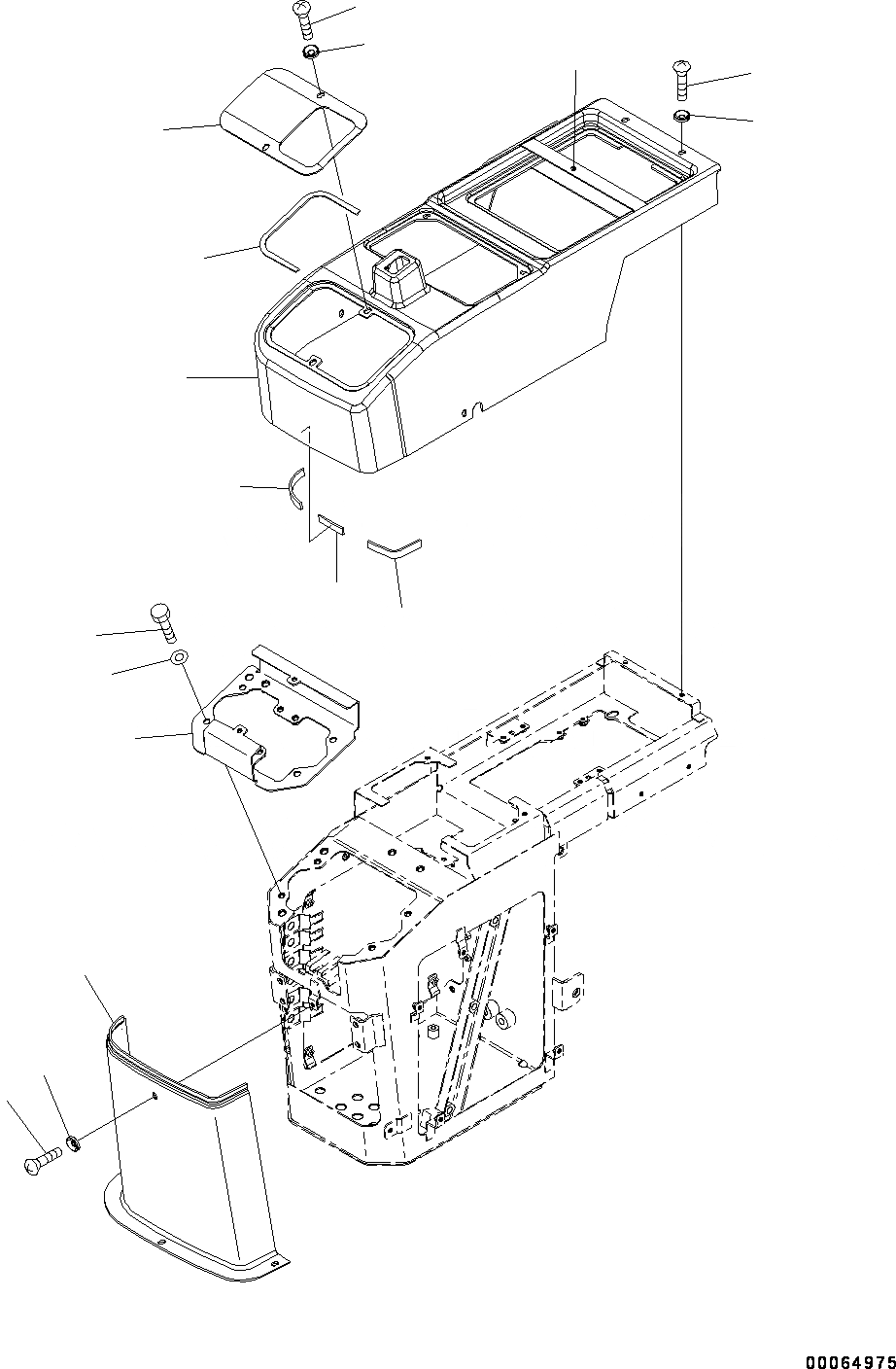 00064975