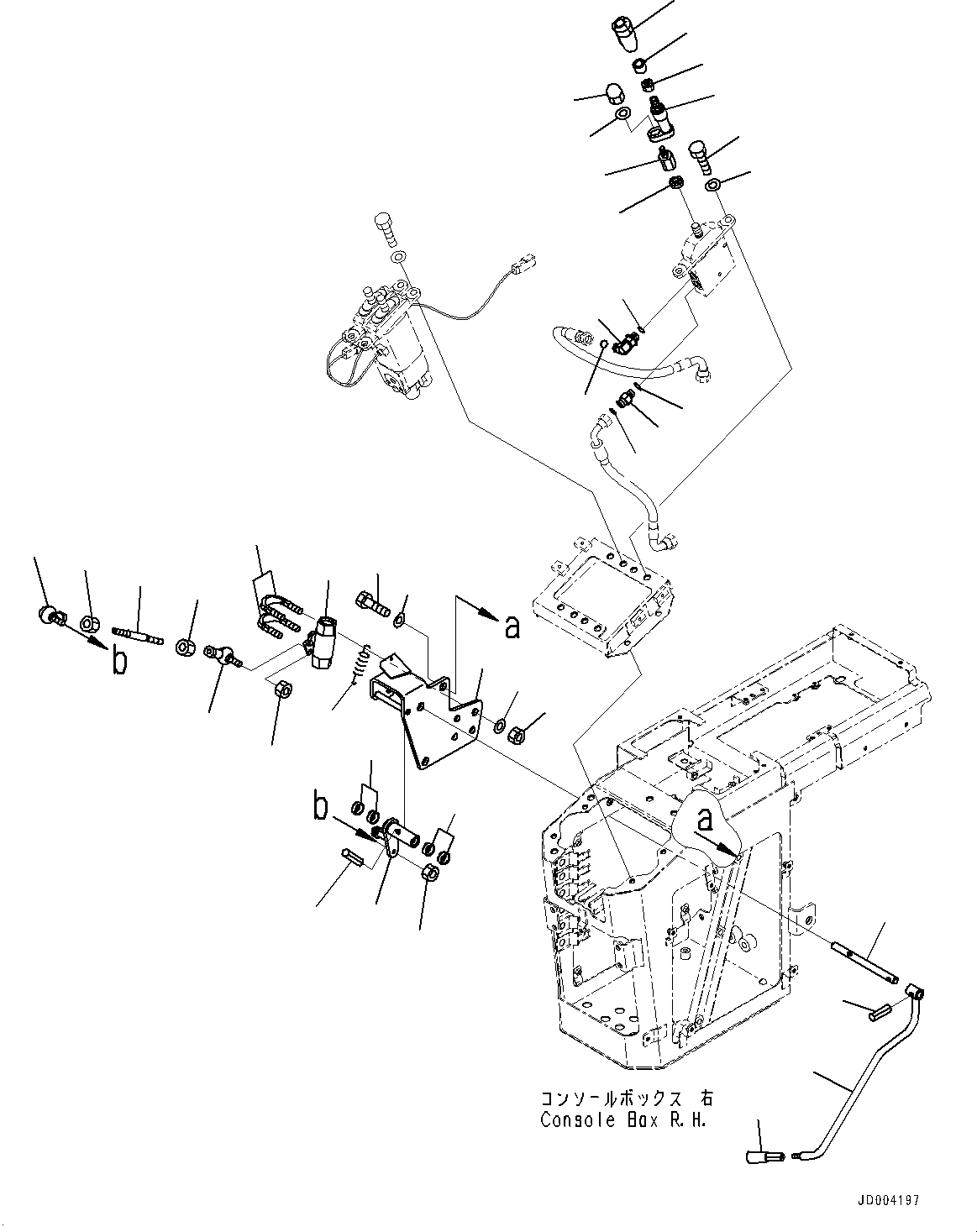 a

b

b

a

コンソールボックス 右
Console Box R.H.

JD004197