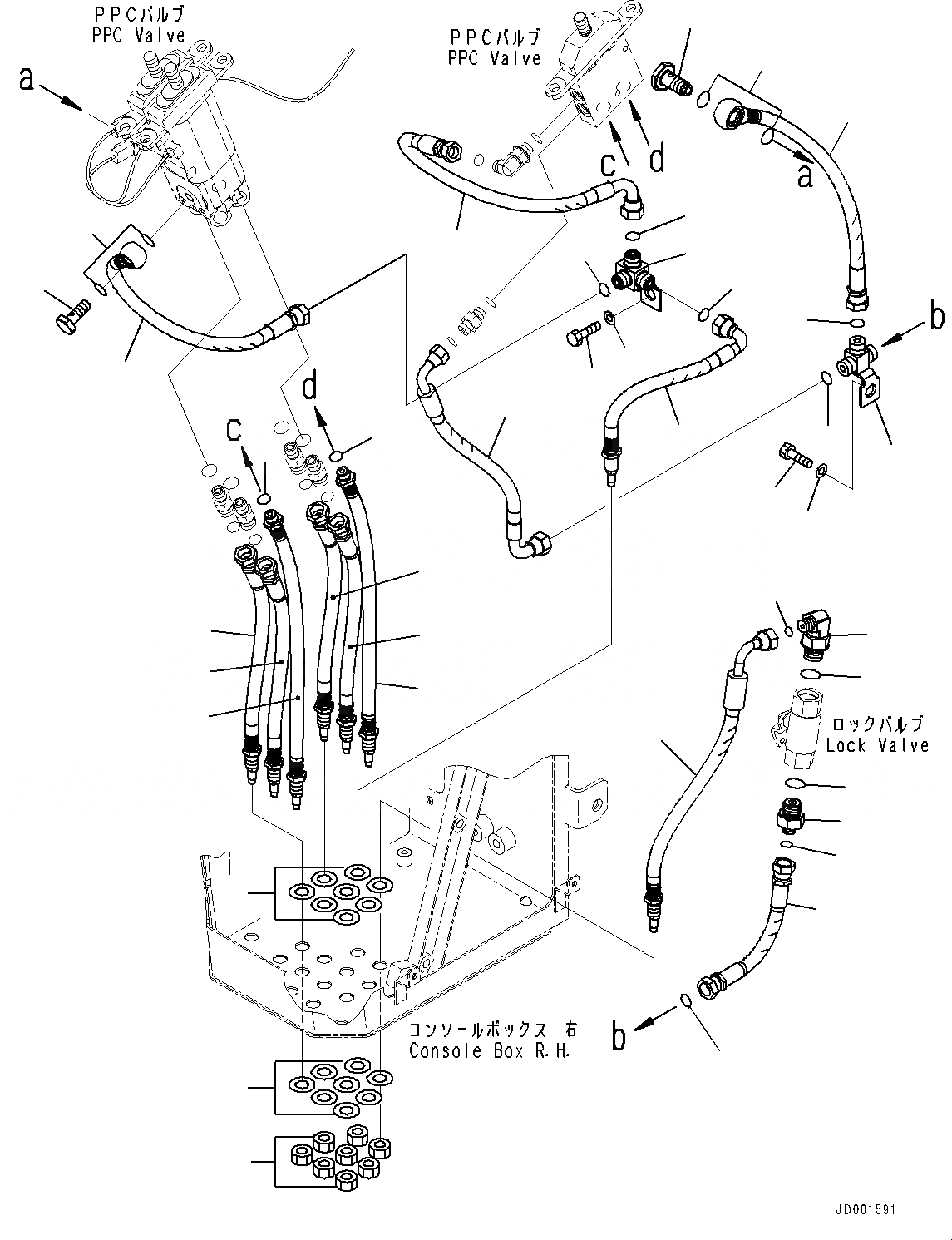 PPCバルブ
PPC Valve

a

PPCバルブ
PPC Valve

c

d

a

b

d

c

ロックバルブ
Lock Valve

コンソールボックス 右
Console Box R.H.

b

JD001591