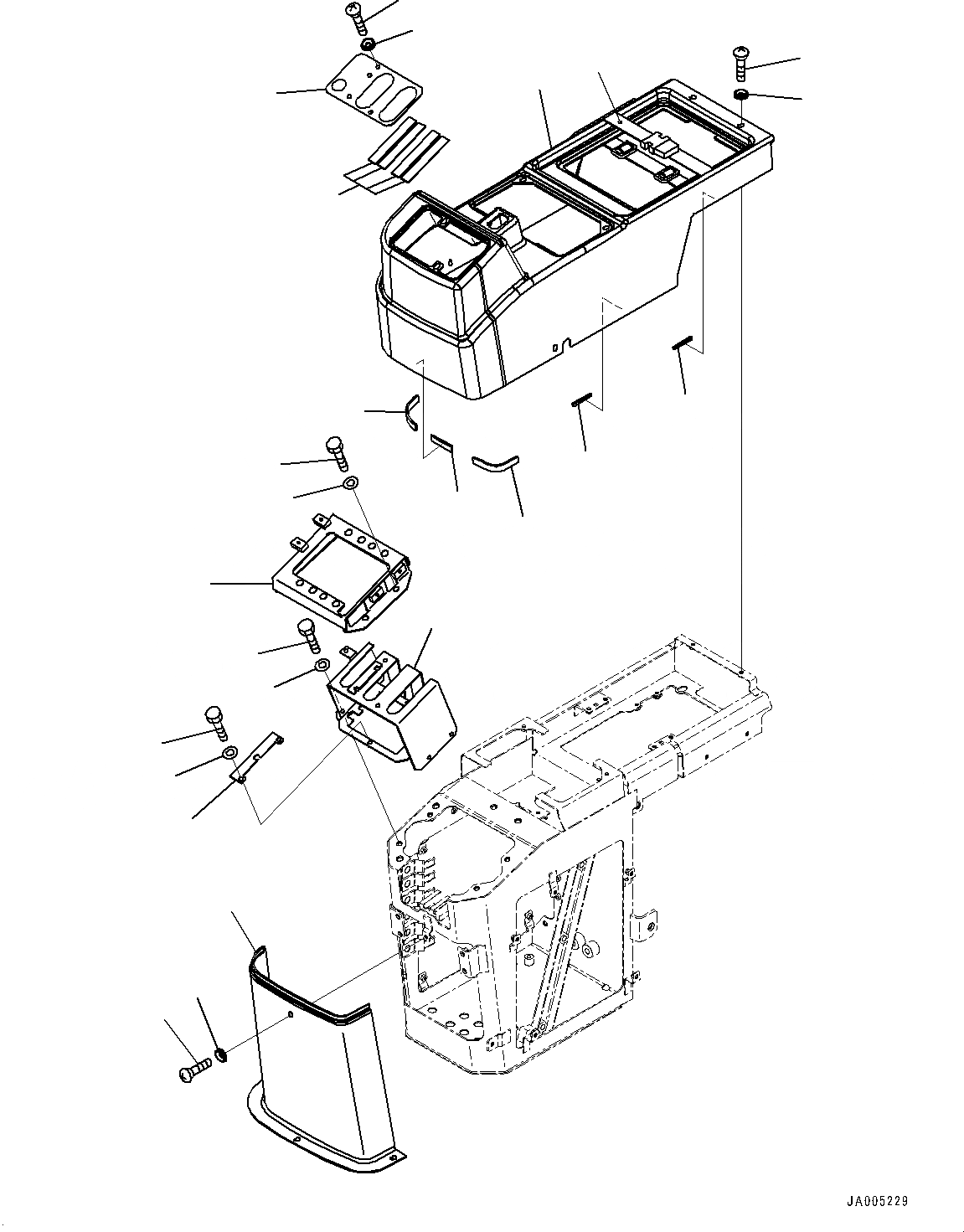 JA005229