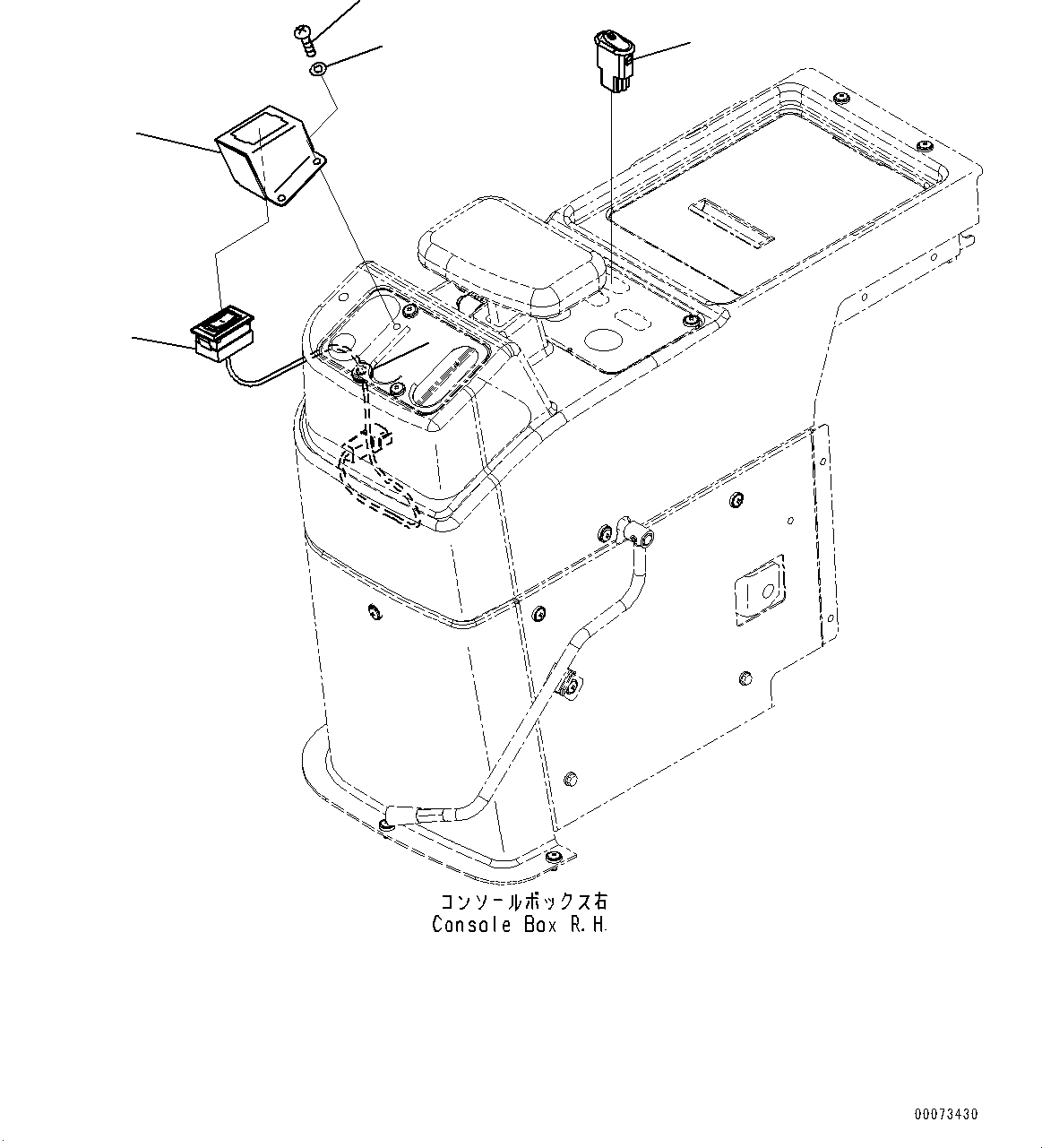 コンソールボックス右
Console Box R.H.

00073430