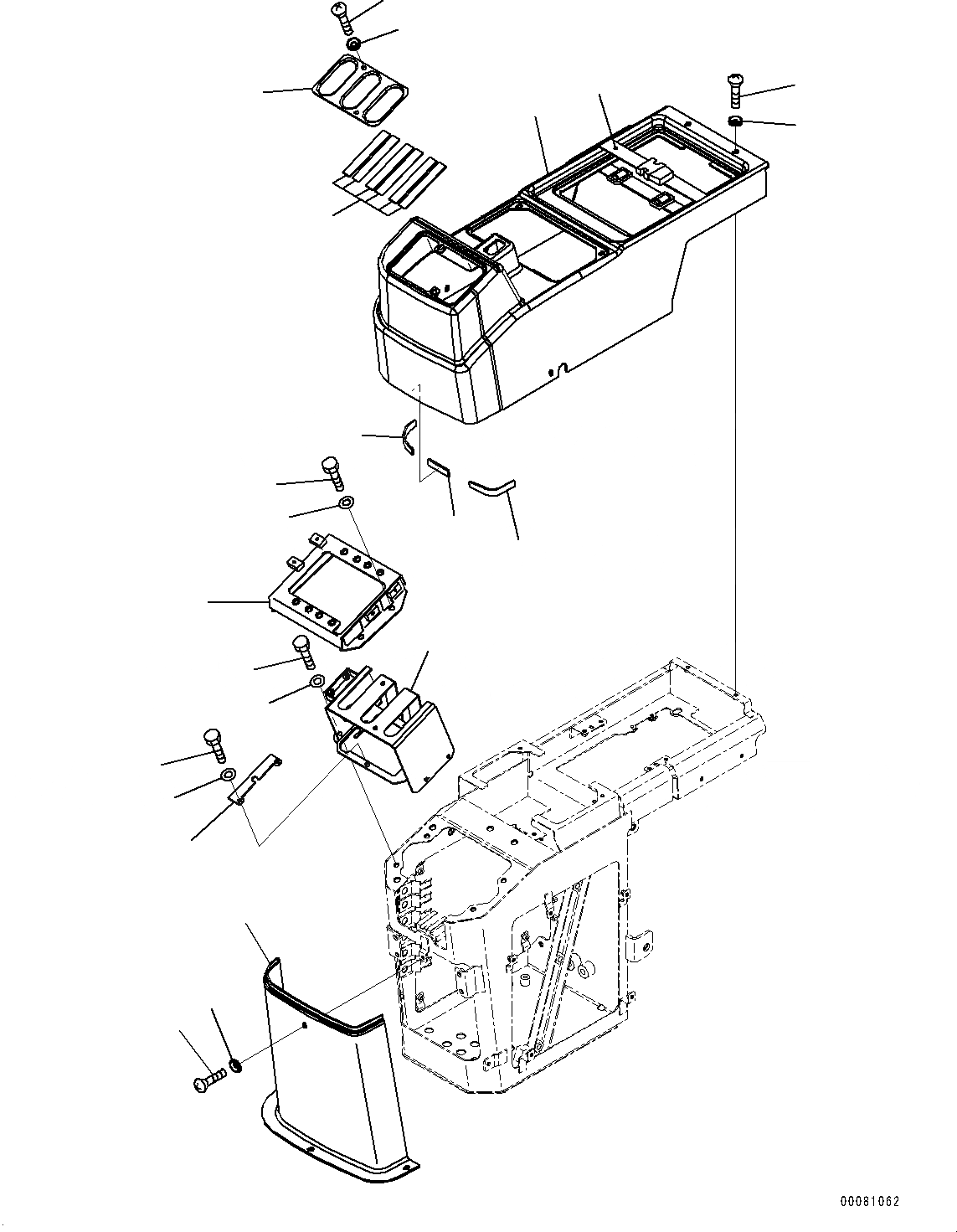 00081062