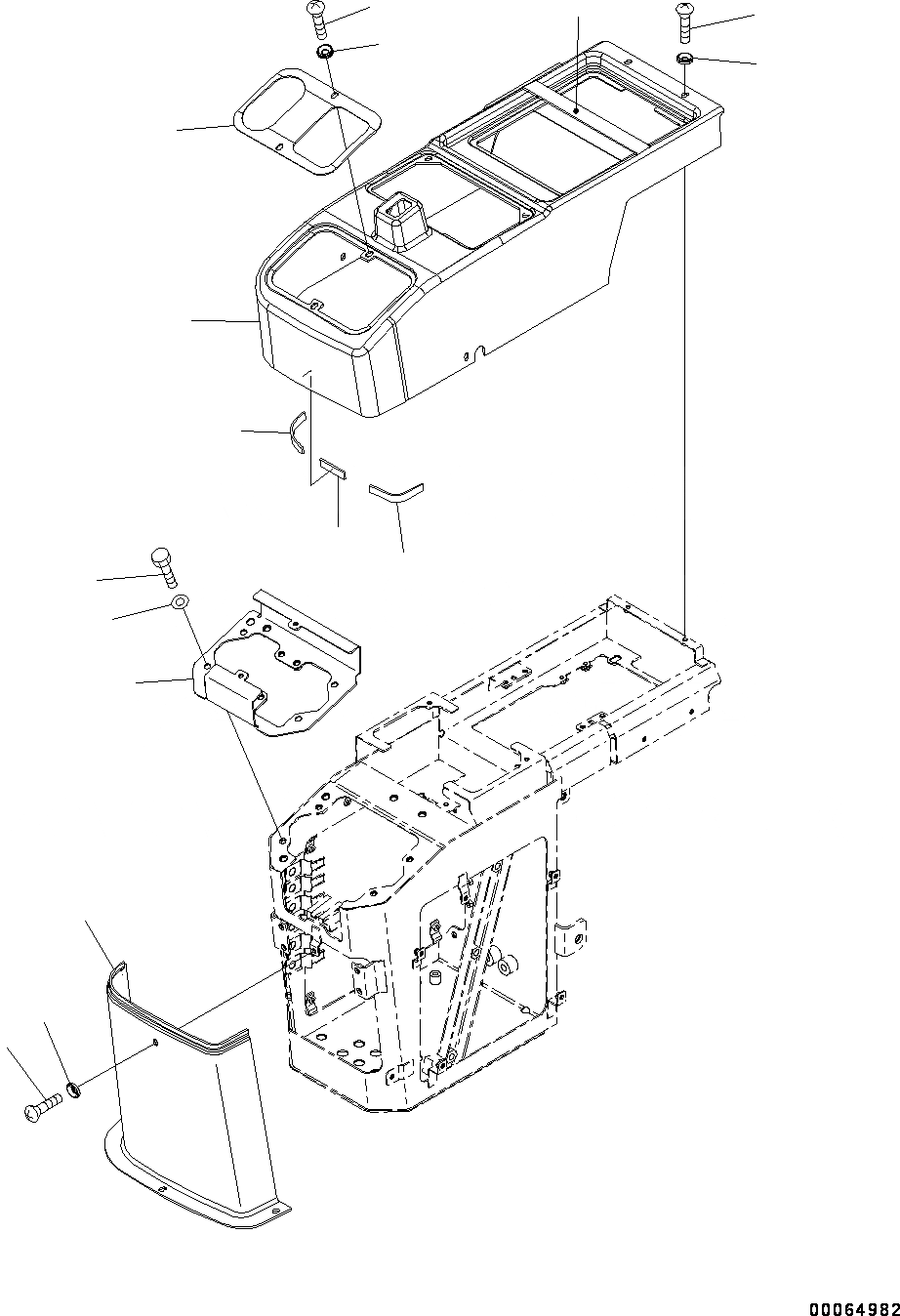 00064982