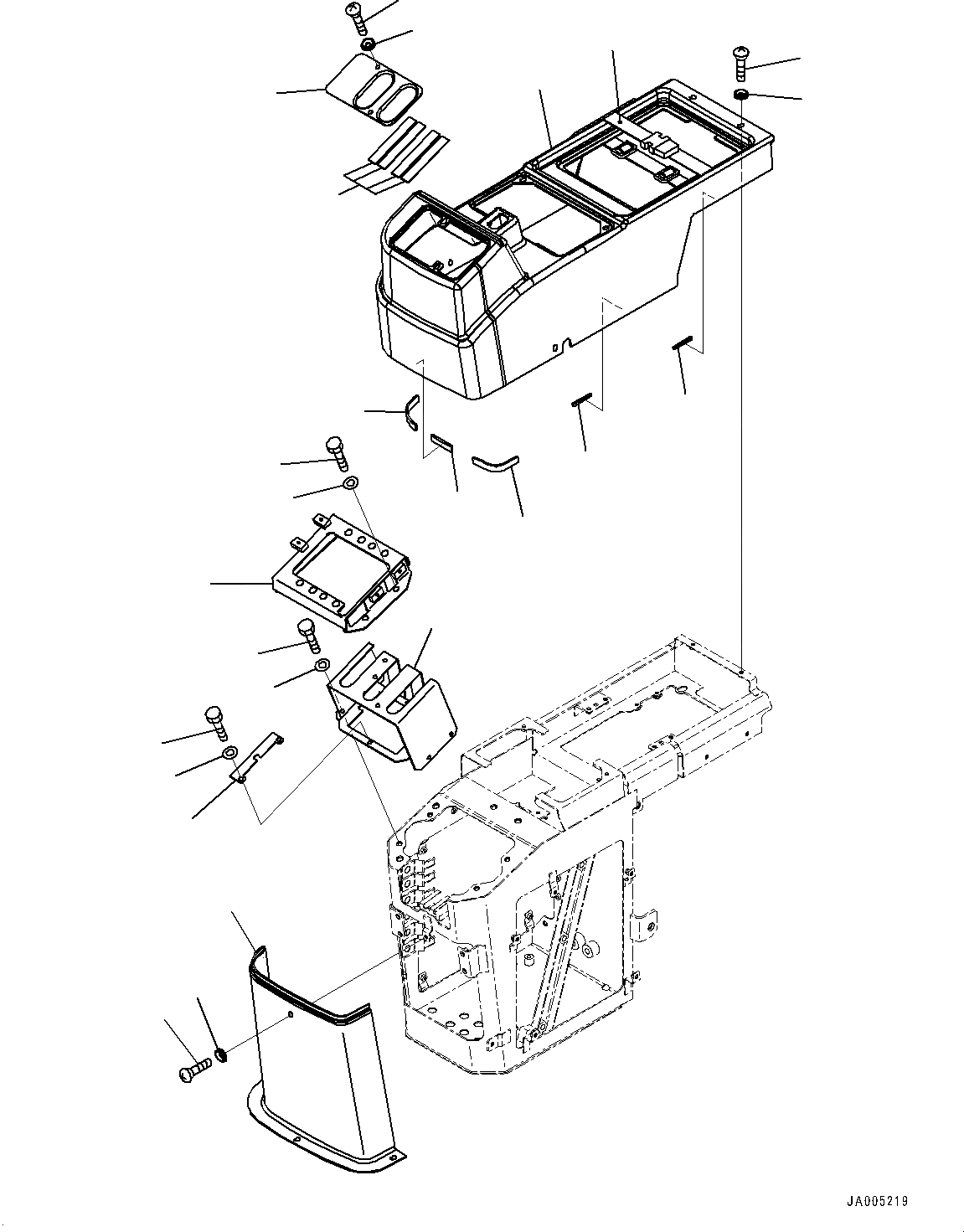 JA005219