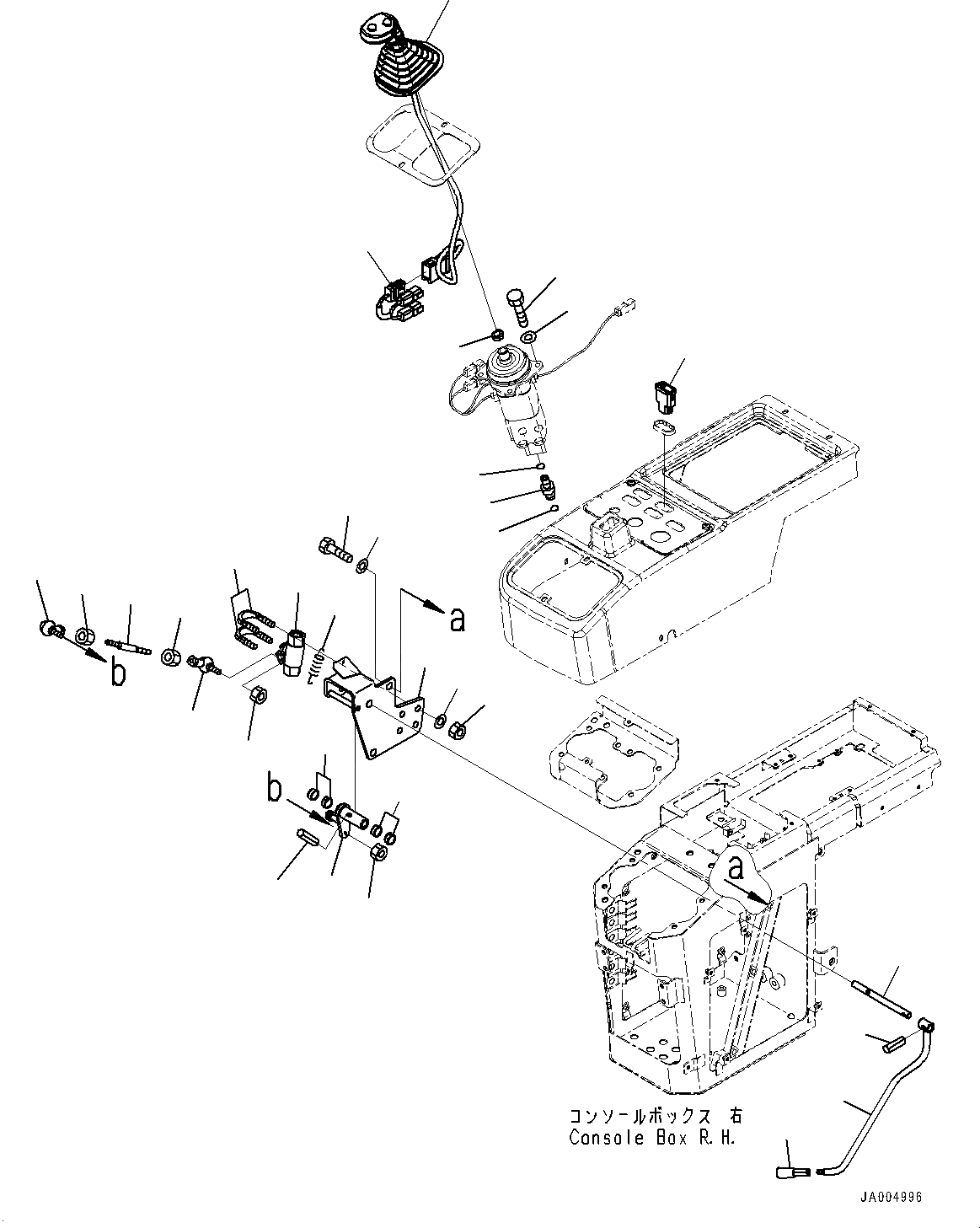 a

b

b

a

コンソールボックス 右
Console Box R.H.

JA004996