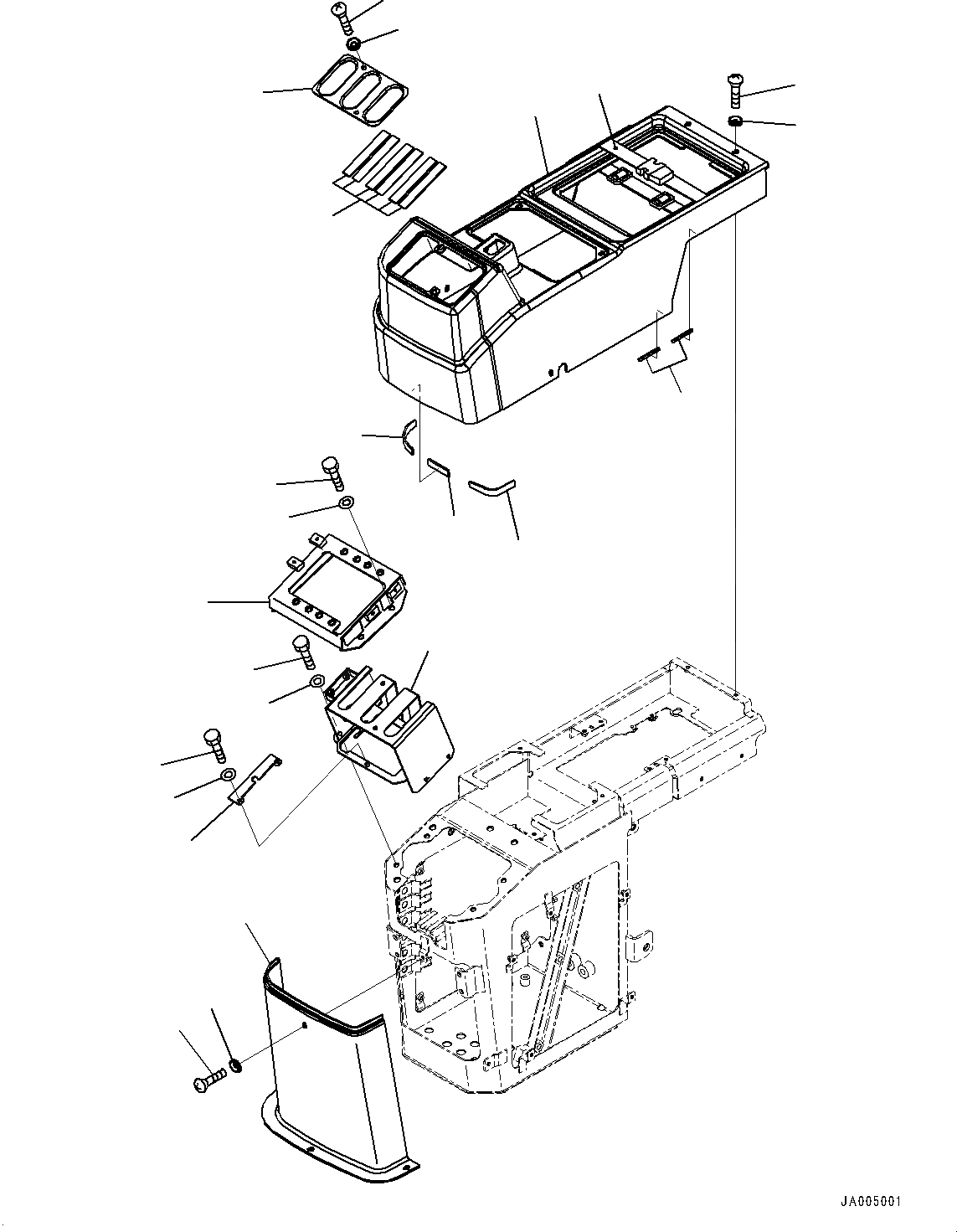 JA005001