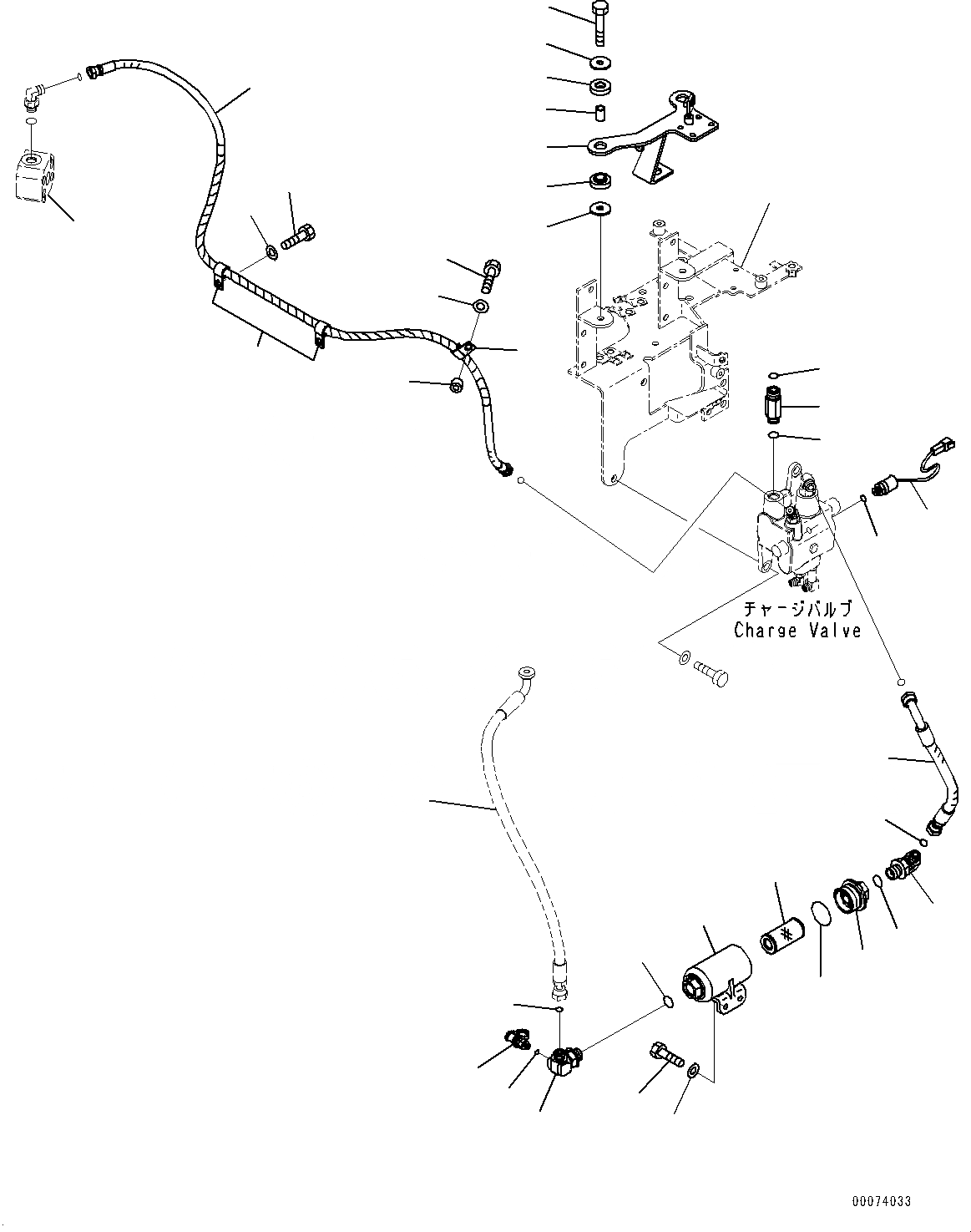 チャージバルブ
Charge Valve

00074033