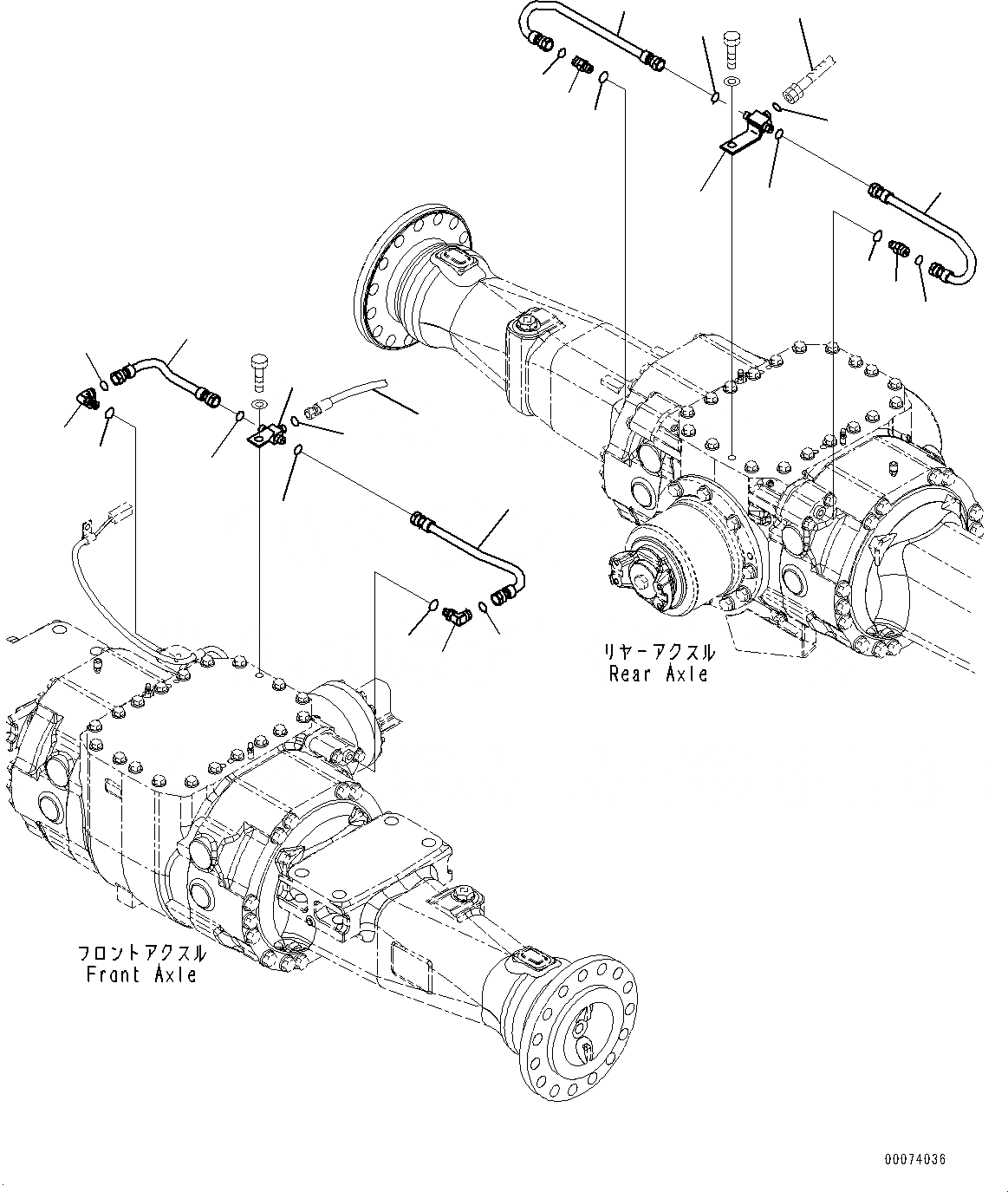 リヤーアクスル
Rear Axle

フロントアクスル
Front Axle

00074036