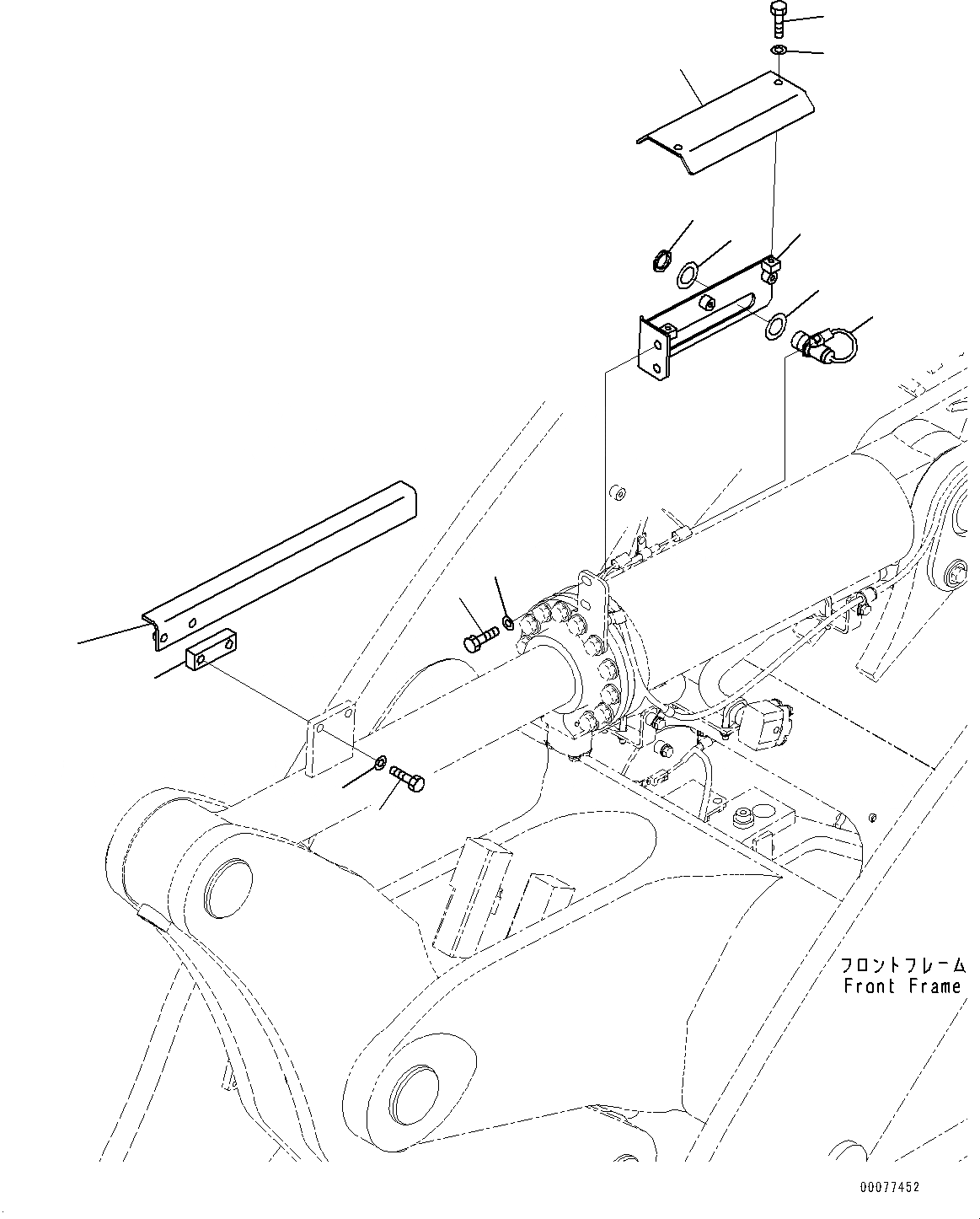 フロントフレーム
Front Frame

00077452