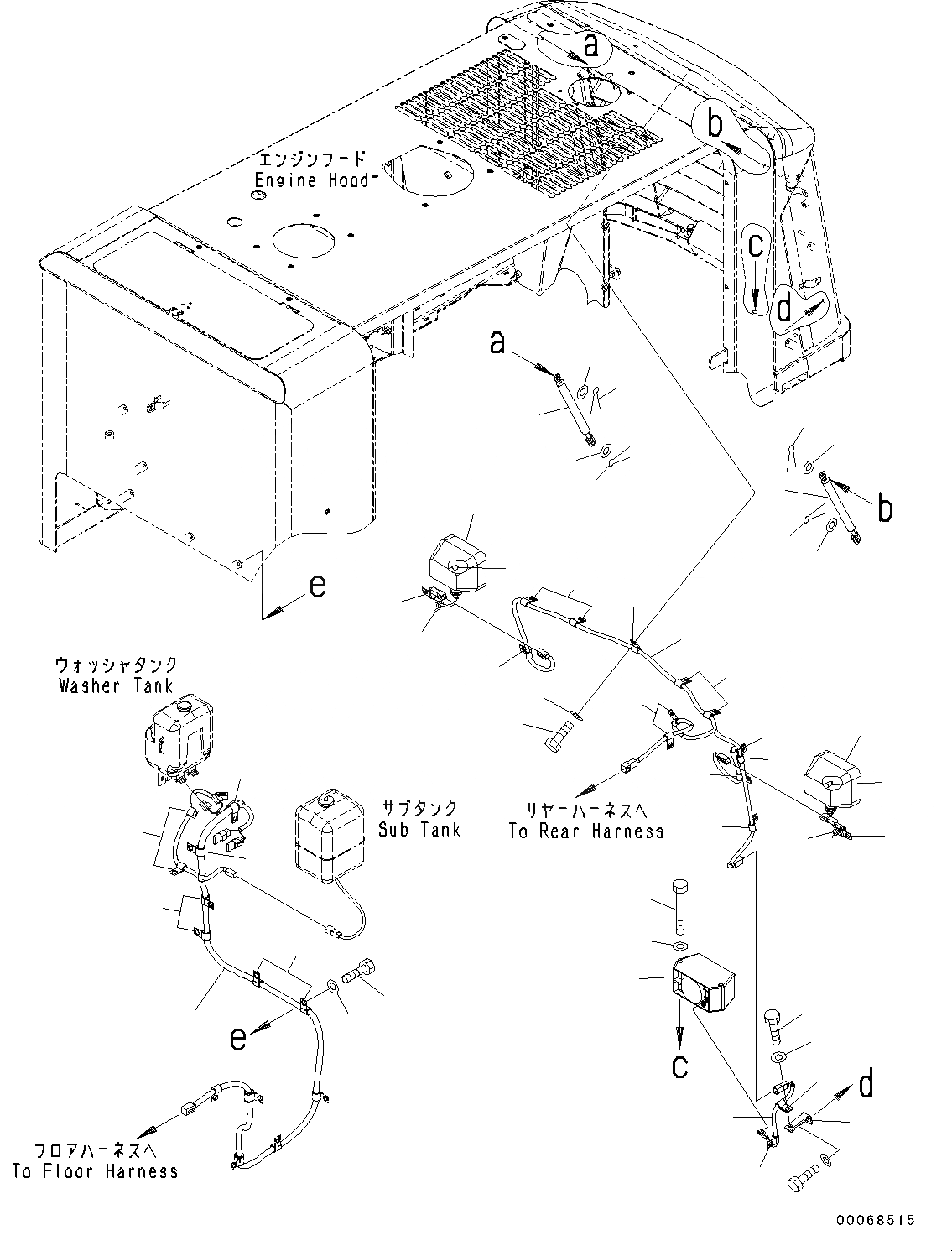 a

b

エンジンフード
Engine Hood

c

d

a

b

e

ウォッシャタンク
Washer Tank

サブタンク
Sub Tank

リヤーハーネスへ
To Rear Harness

e

c

d

フロアハーネスへ
To Floor Harness

00068515