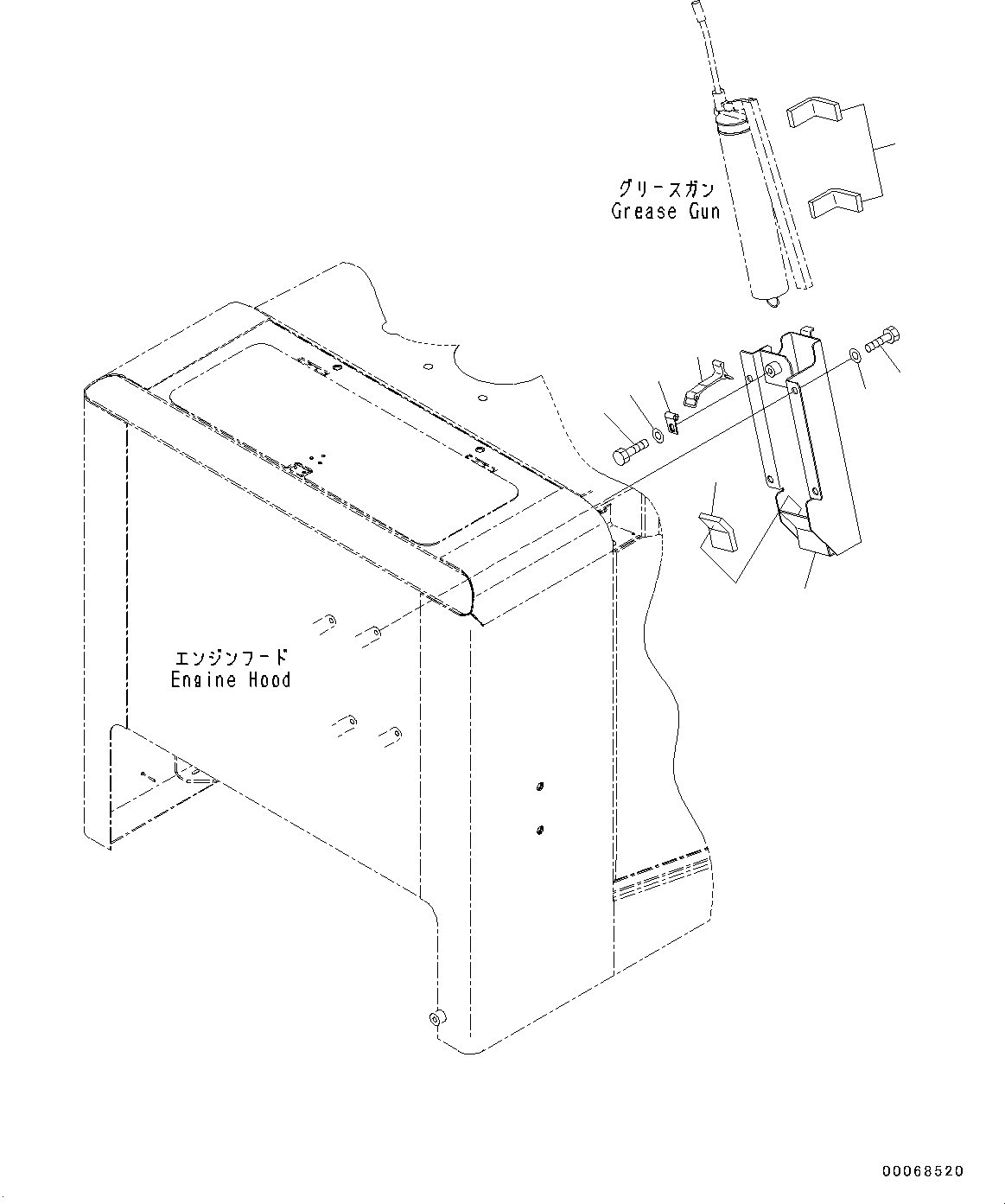 グリースガン
Grease Gun

エンジンフード
Engine Hood

00068520