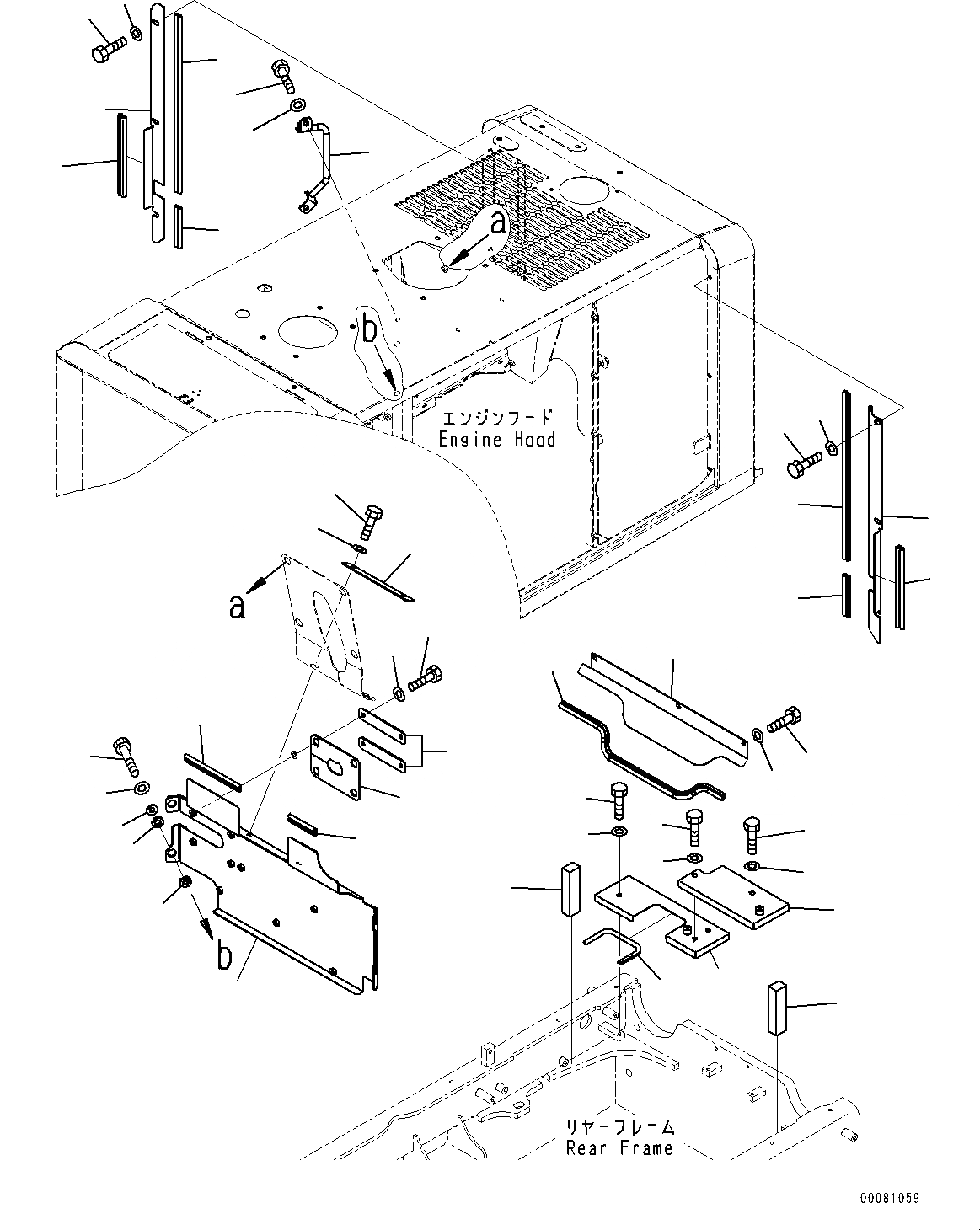 a
b
エンジンフード
Engine Hood
a
b
リヤーフレーム
Rear Frame
00081059