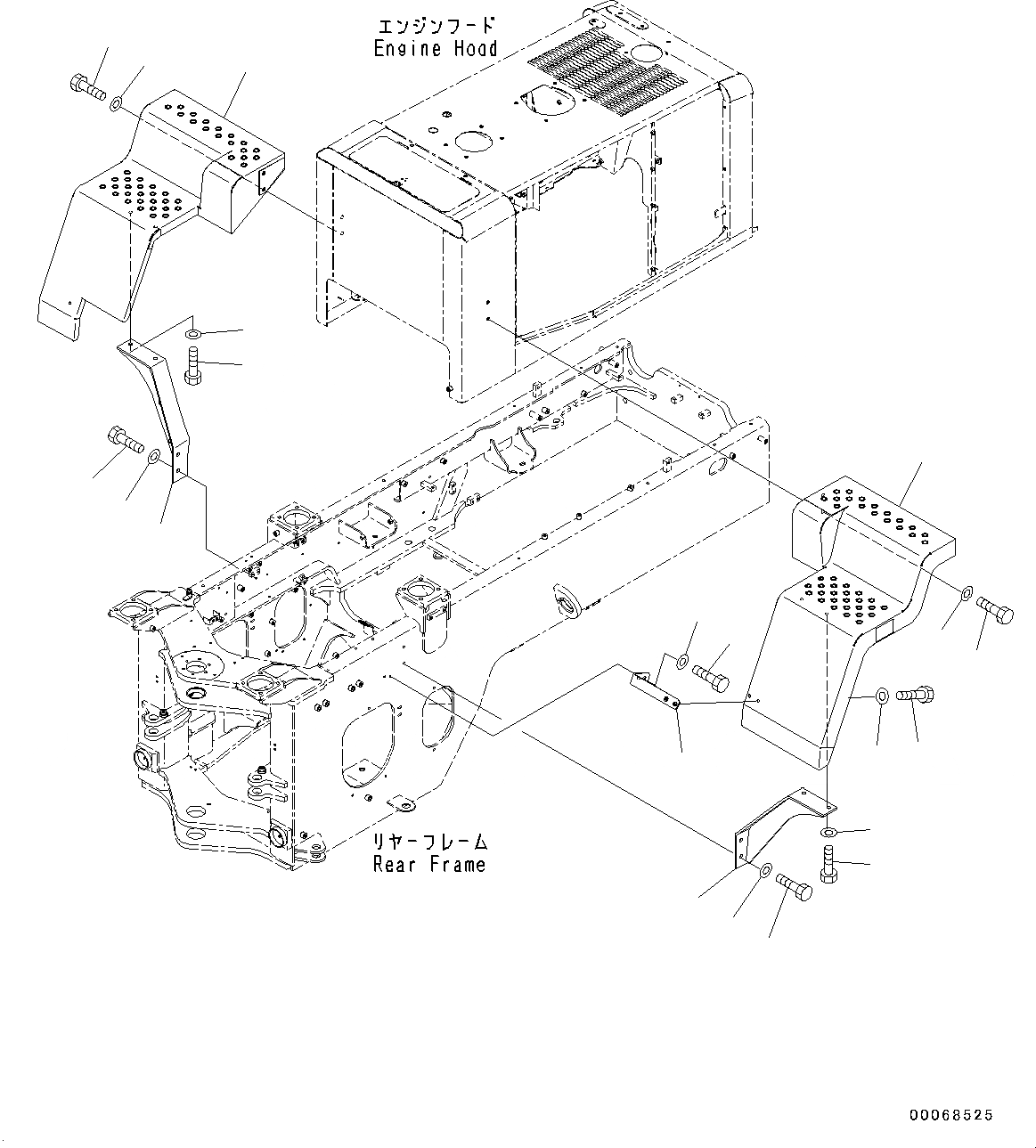 エンジンフード
Engine Hood

リヤーフレーム
Rear Frame

00068525