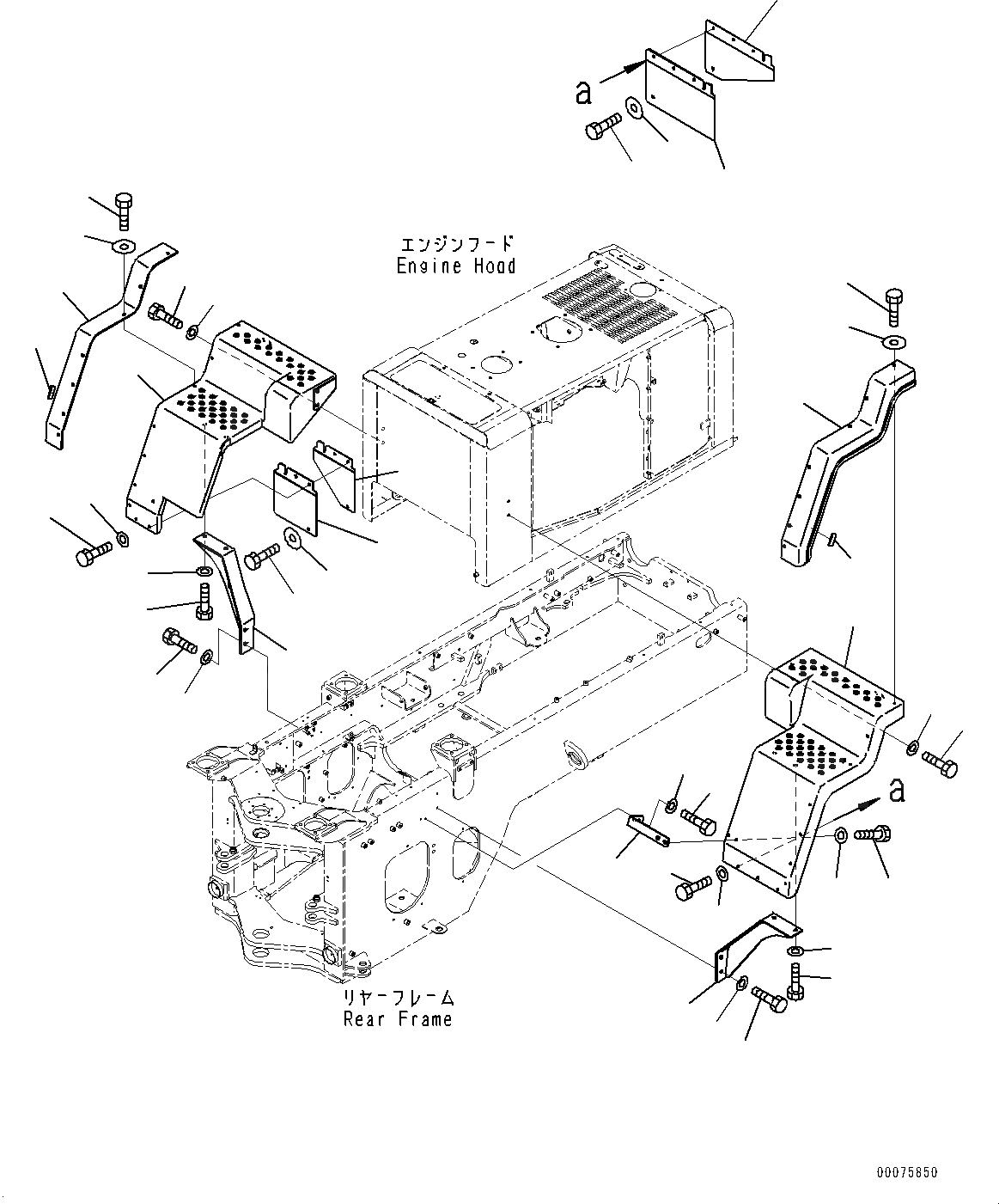 a

エンジンフード
Engine Hood

a

リヤーフレーム
Rear Frame

00075850