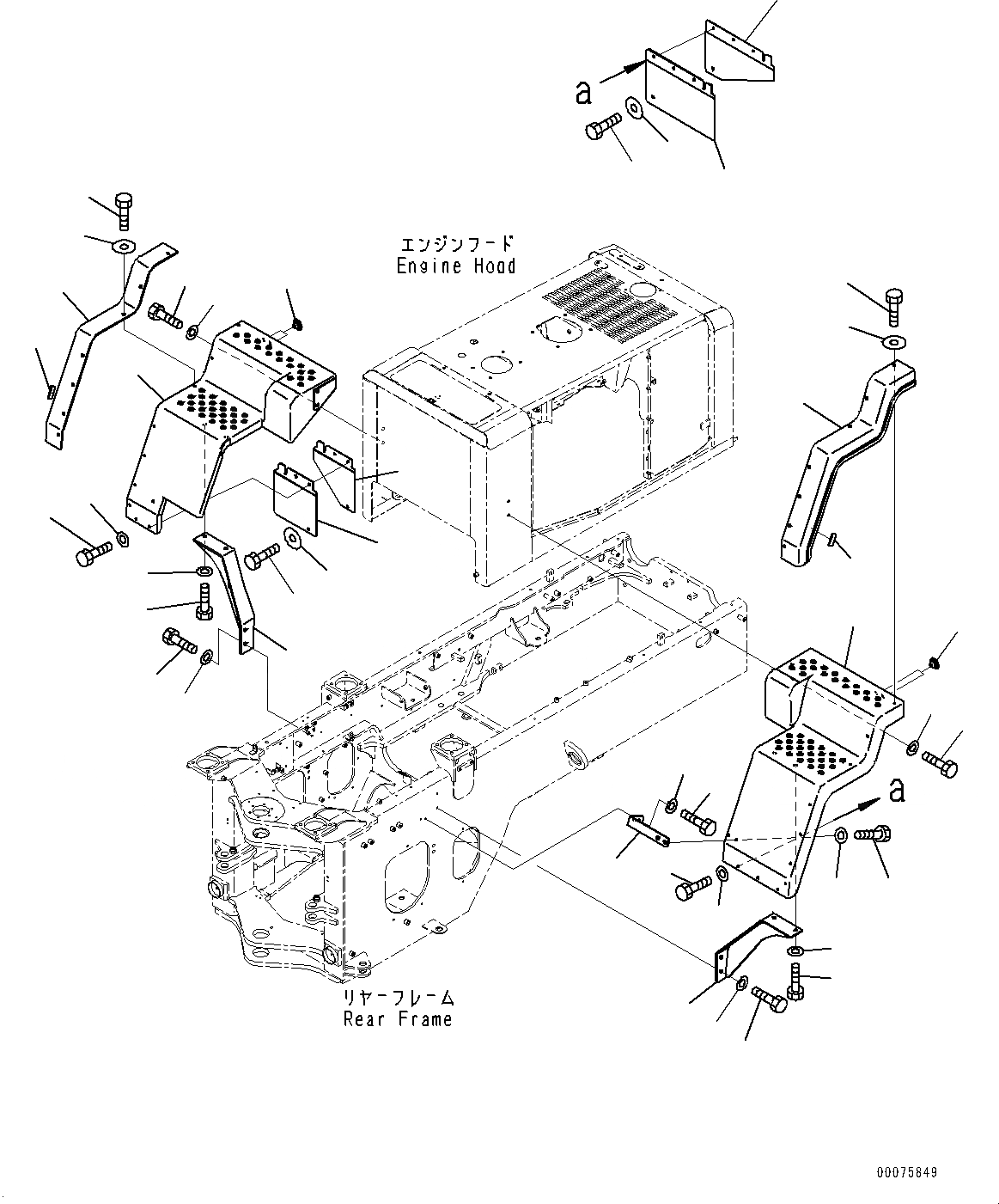 a

エンジンフード
Engine Hood

a

リヤーフレーム
Rear Frame

00075849