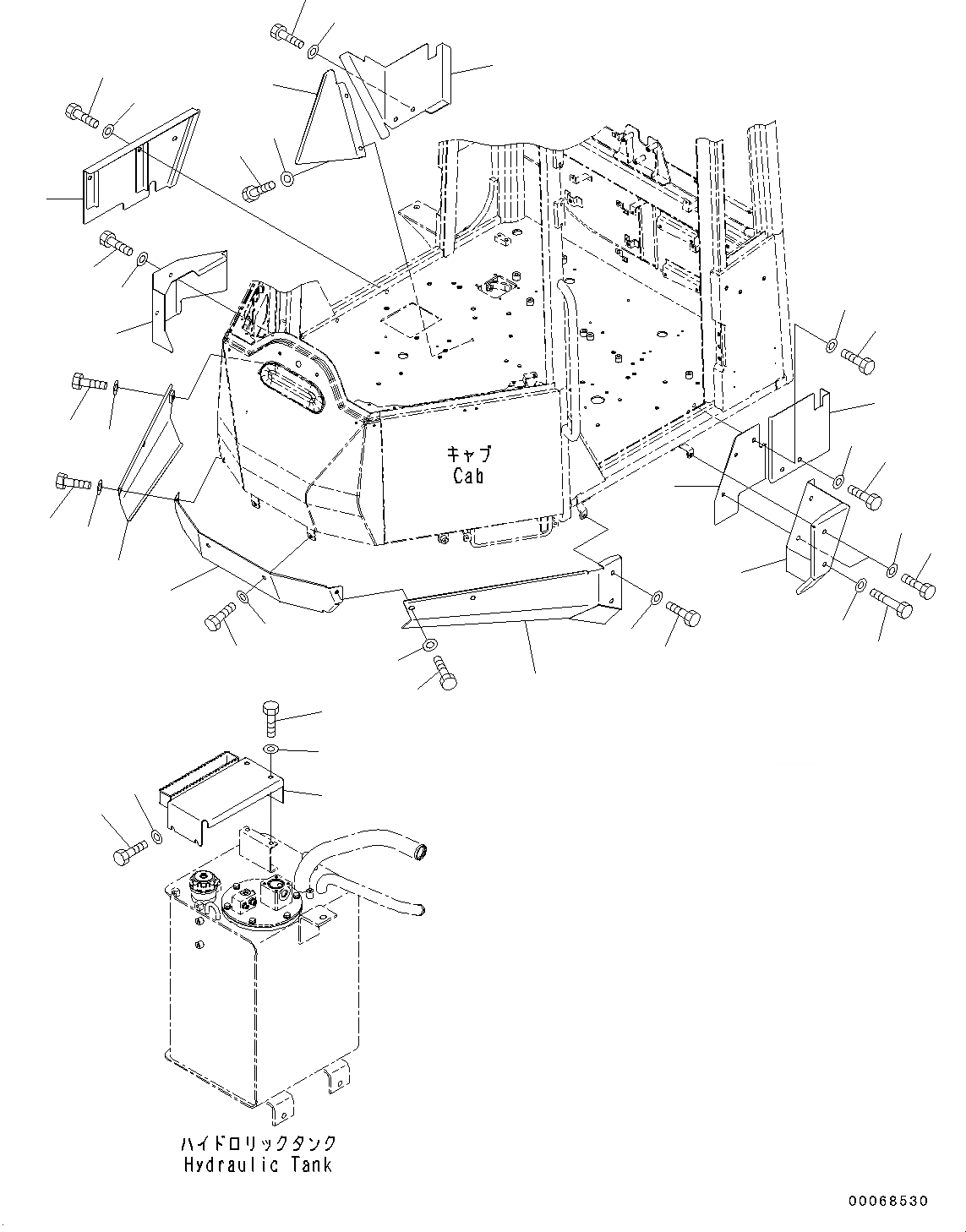 キャブ
Cab

ハイドロリックタンク
Hydraulic Tank

00068530