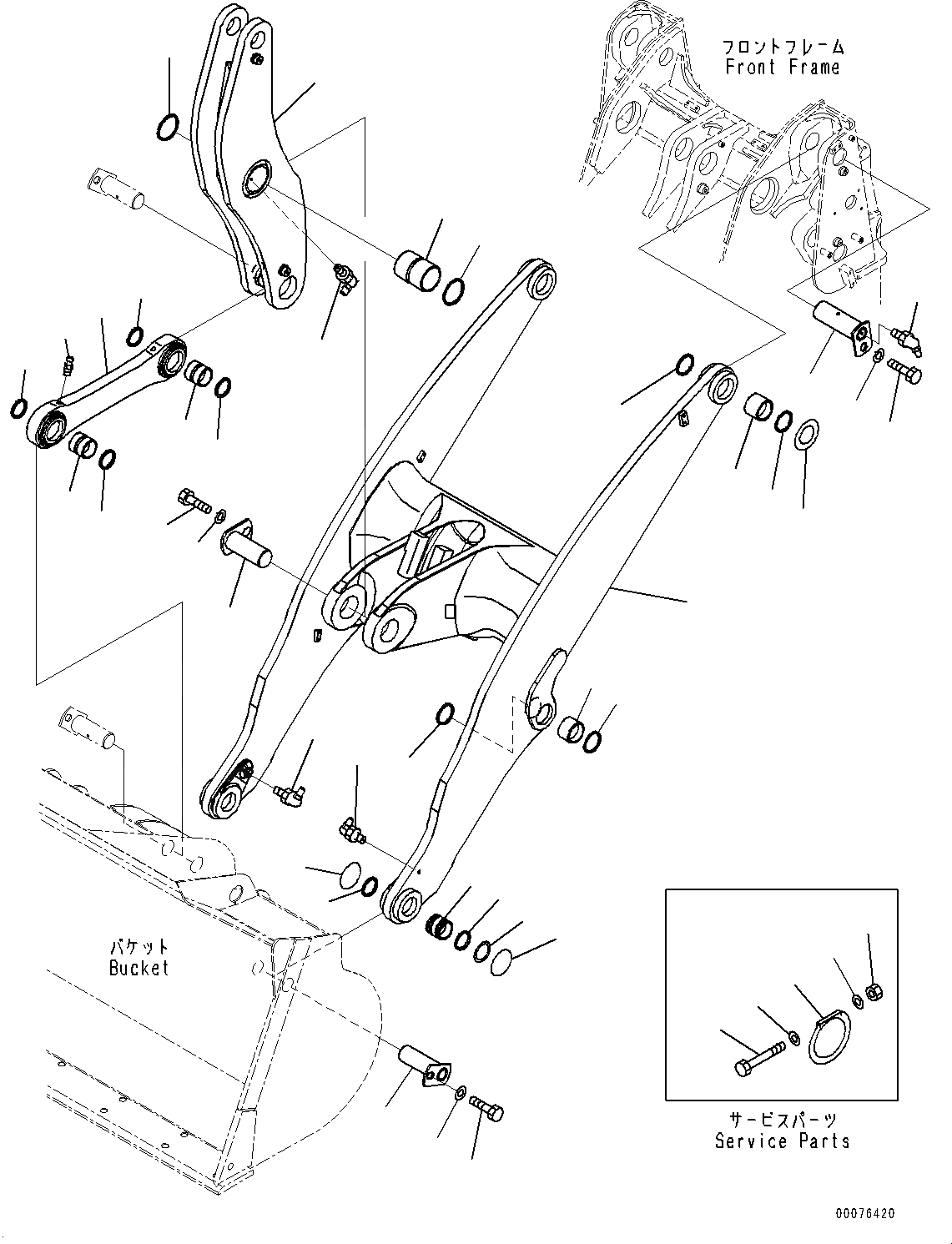 フロントフレーム
Front Frame

バケット
Bucket

サービスパーツ
Service Parts

00076420