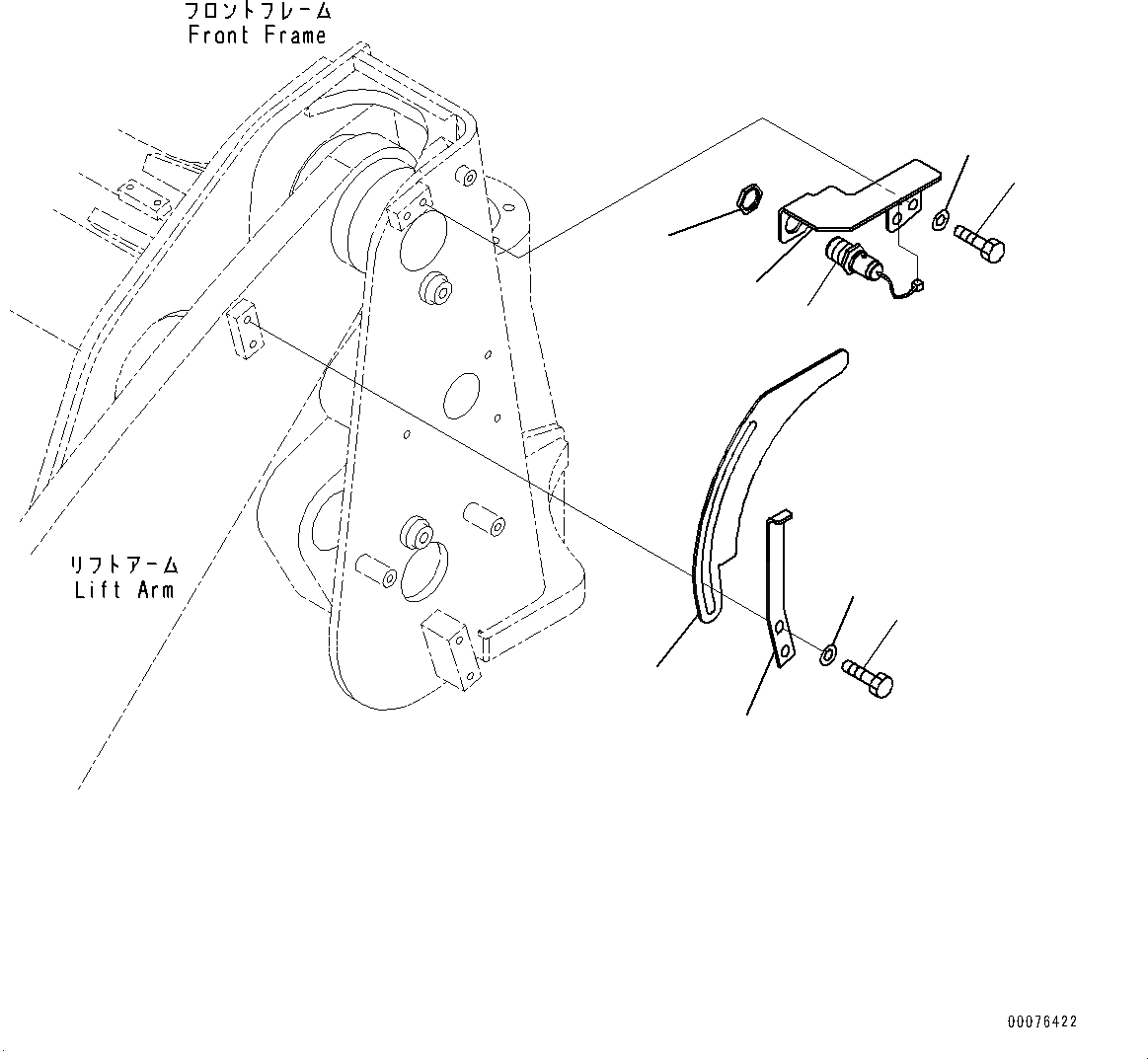 フロントフレーム
Front Frame

リフトアーム
Lift Arm

00076422