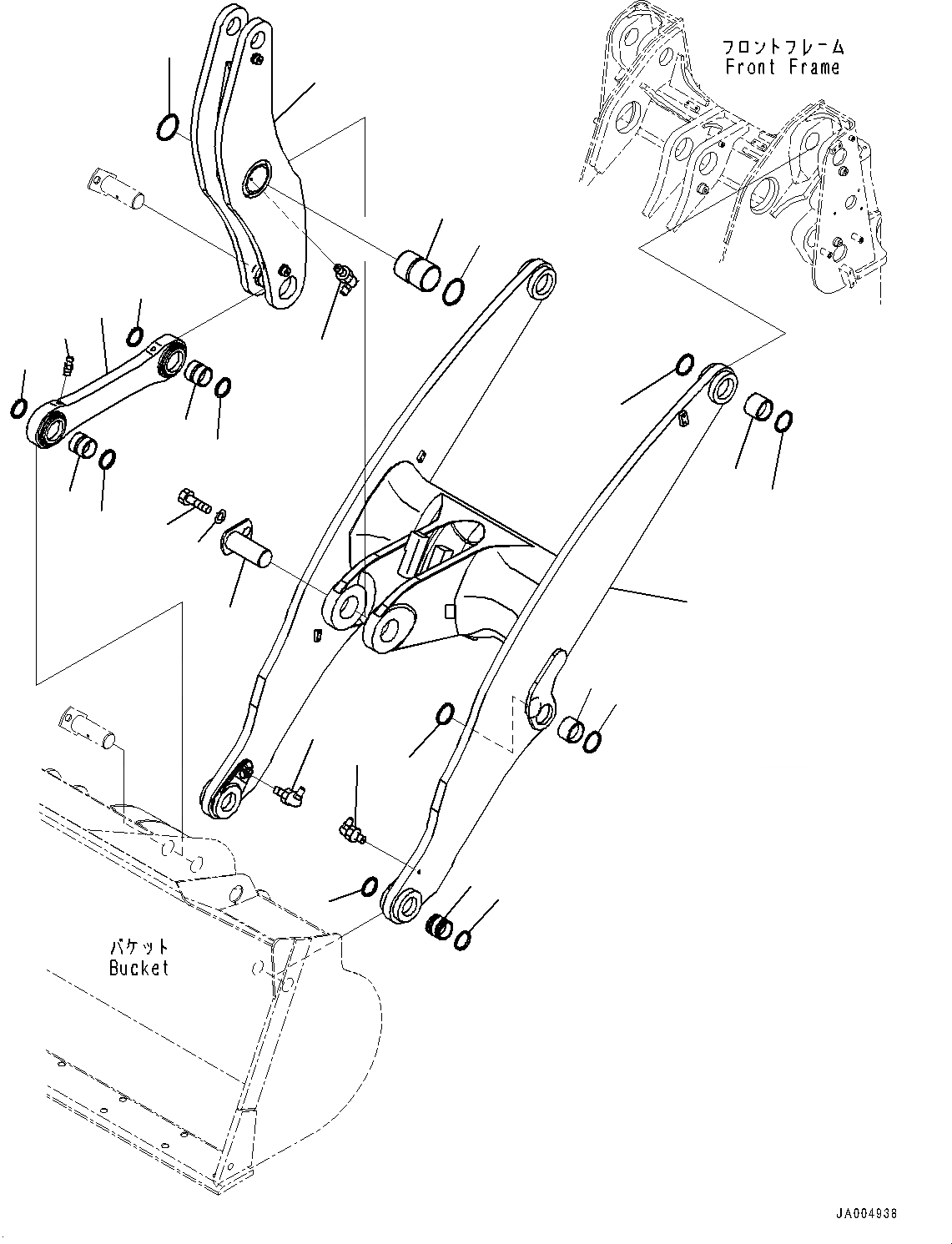 フロントフレーム
Front Frame

バケット
Bucket

JA004938