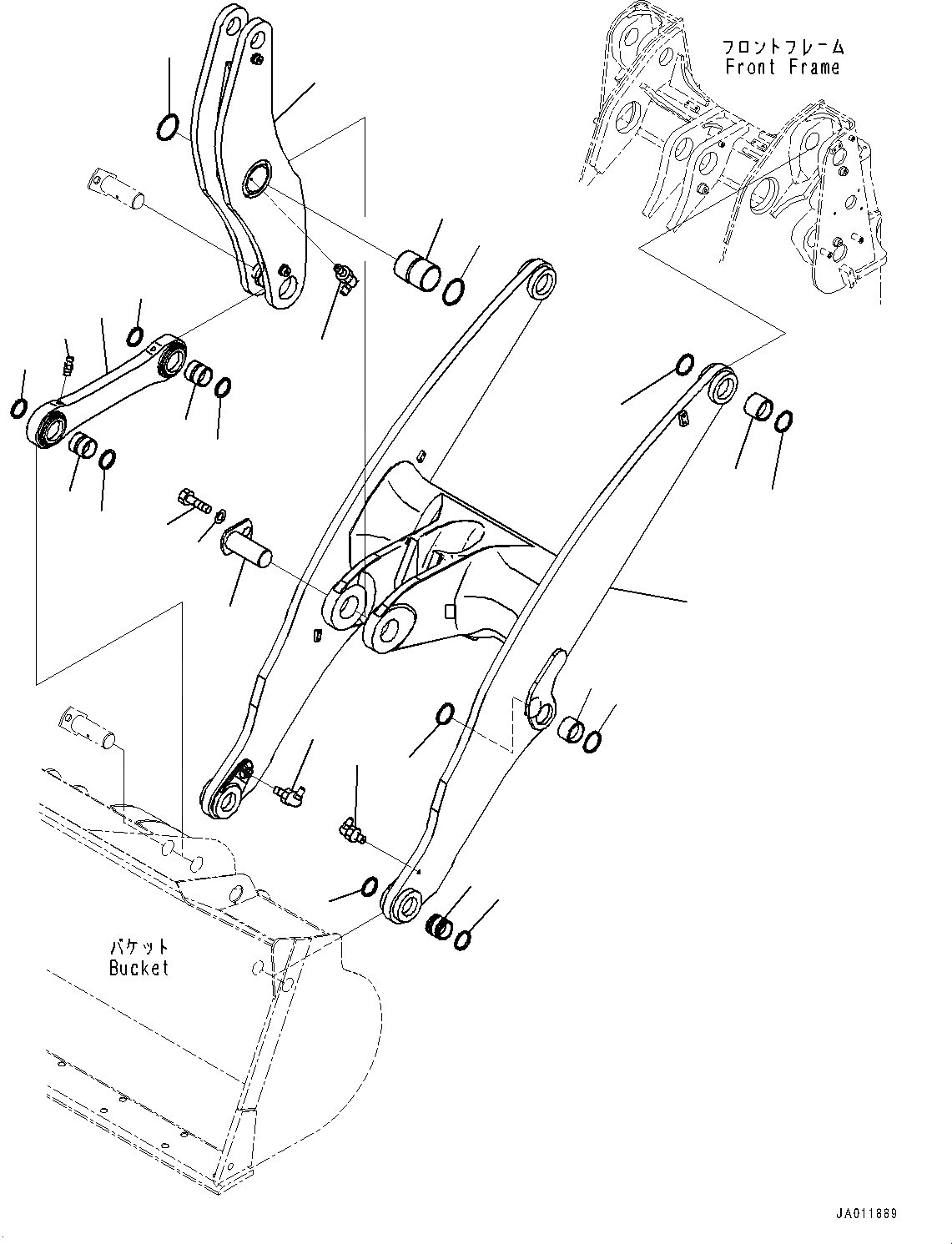 フロントフレーム
Front Frame

バケット
Bucket

JA011889