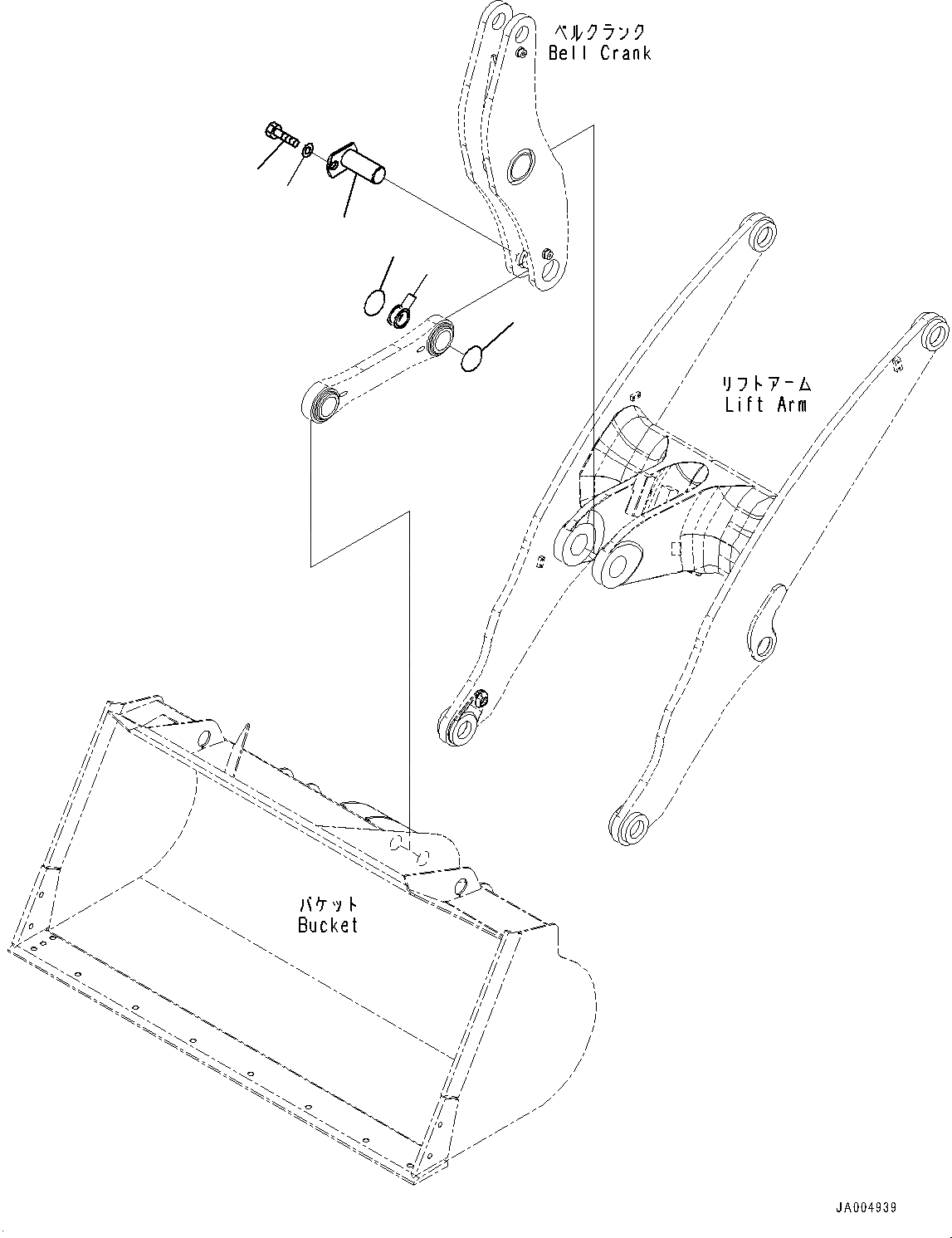 ベルクランク
Bell Crank

リフトアーム
Lift Arm

バケット
Bucket

JA004939