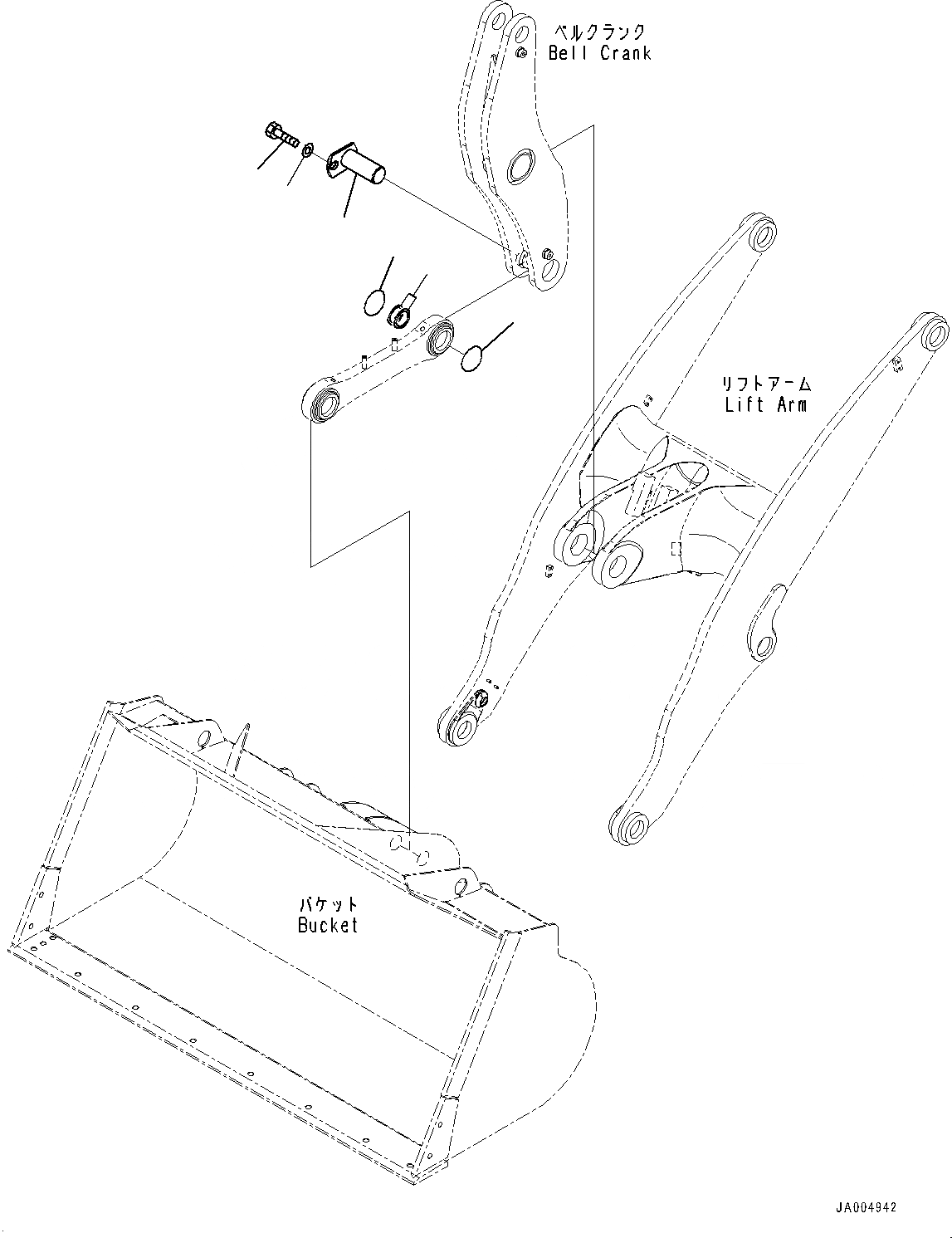 ベルクランク
Bell Crank

リフトアーム
Lift Arm

バケット
Bucket

JA004942