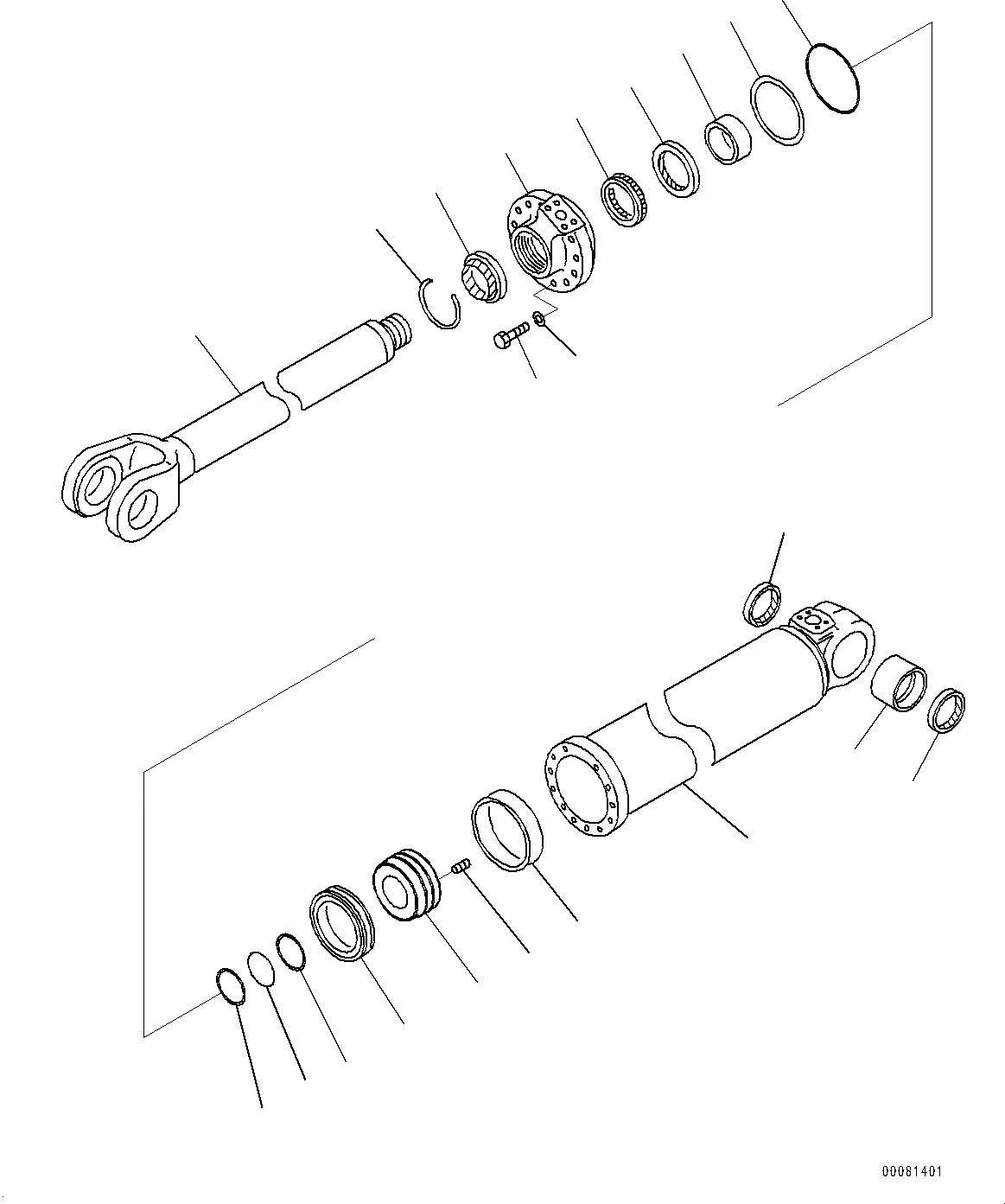 00081401