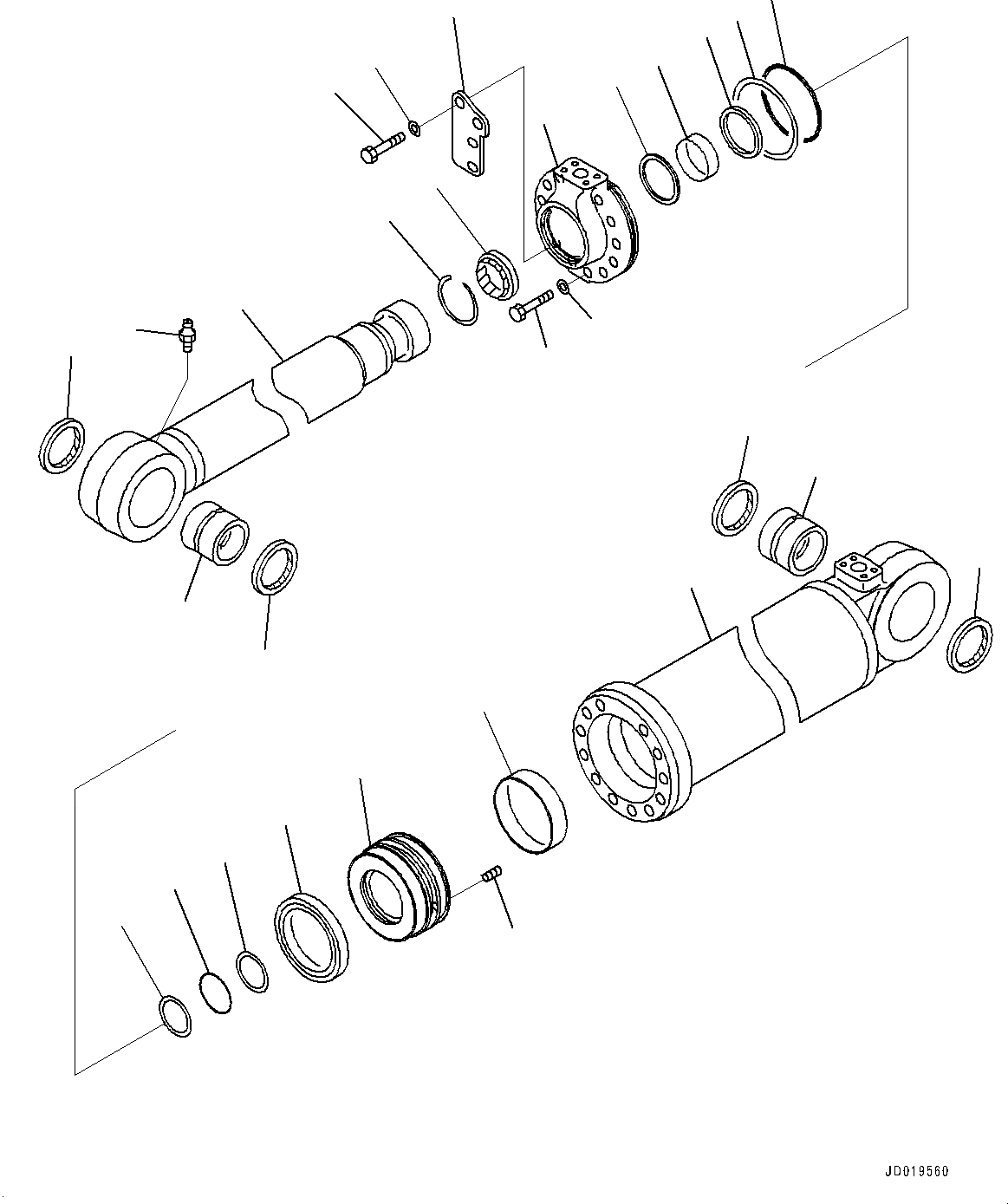 JD019560