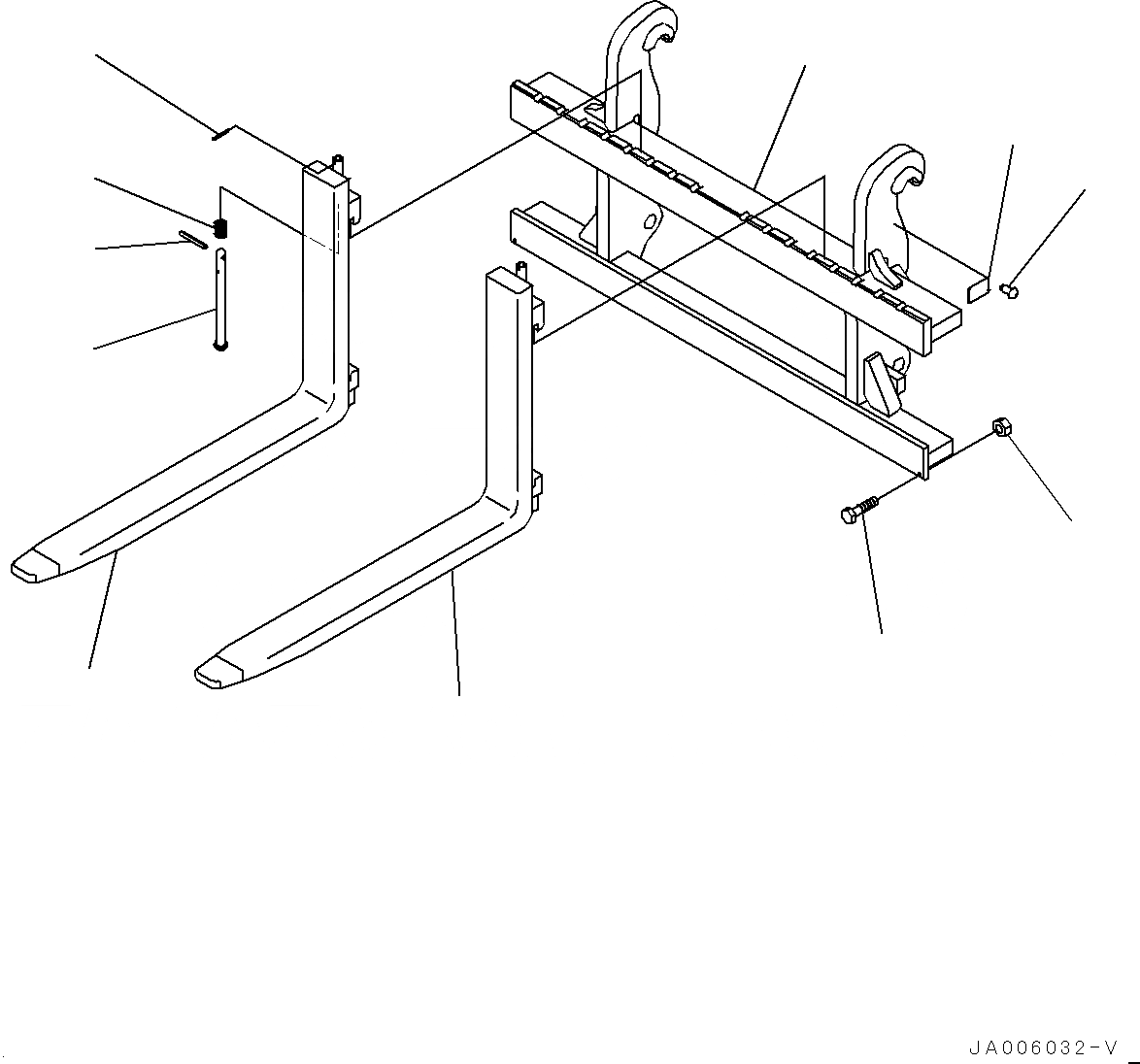 JA006032-V